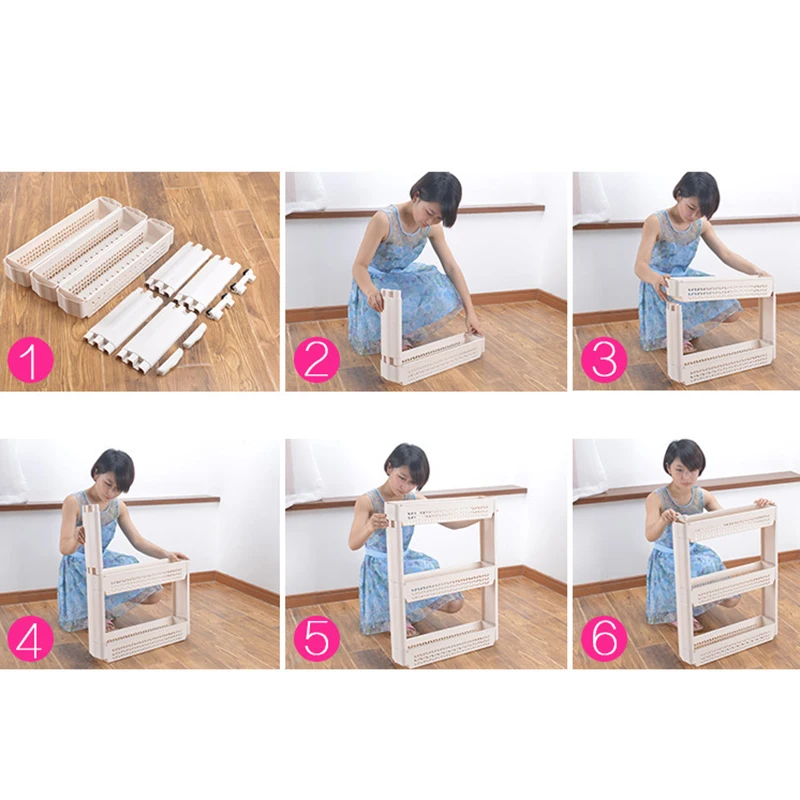 1

2

3

4

5

6