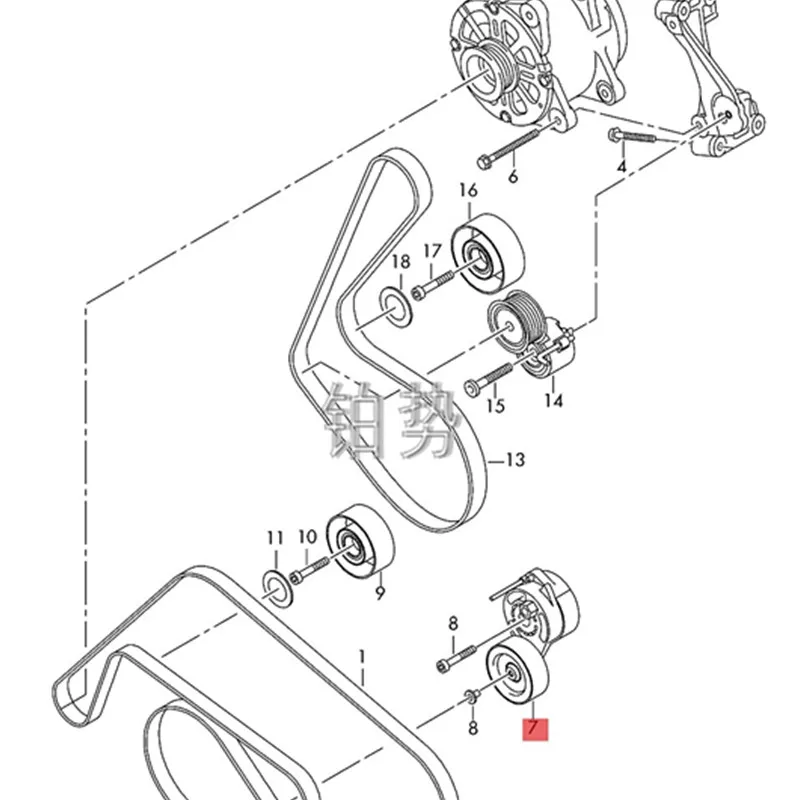 6
4
16
18
17
15
14
铂势
13
11
10
9
8
1
8
7