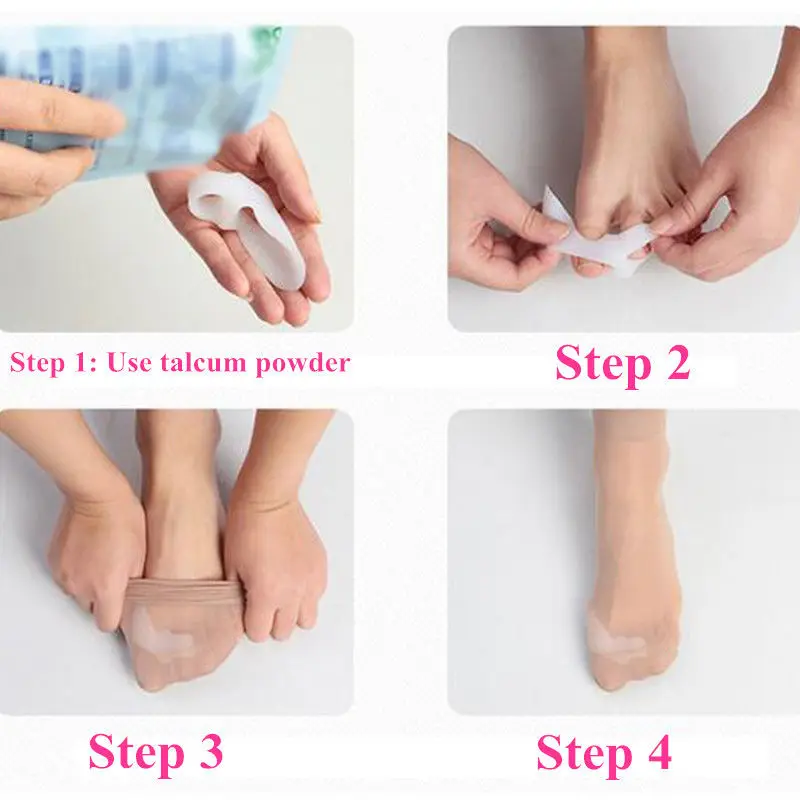 Step 1: Use talcum powder

Step 2

Step 3

Step 4