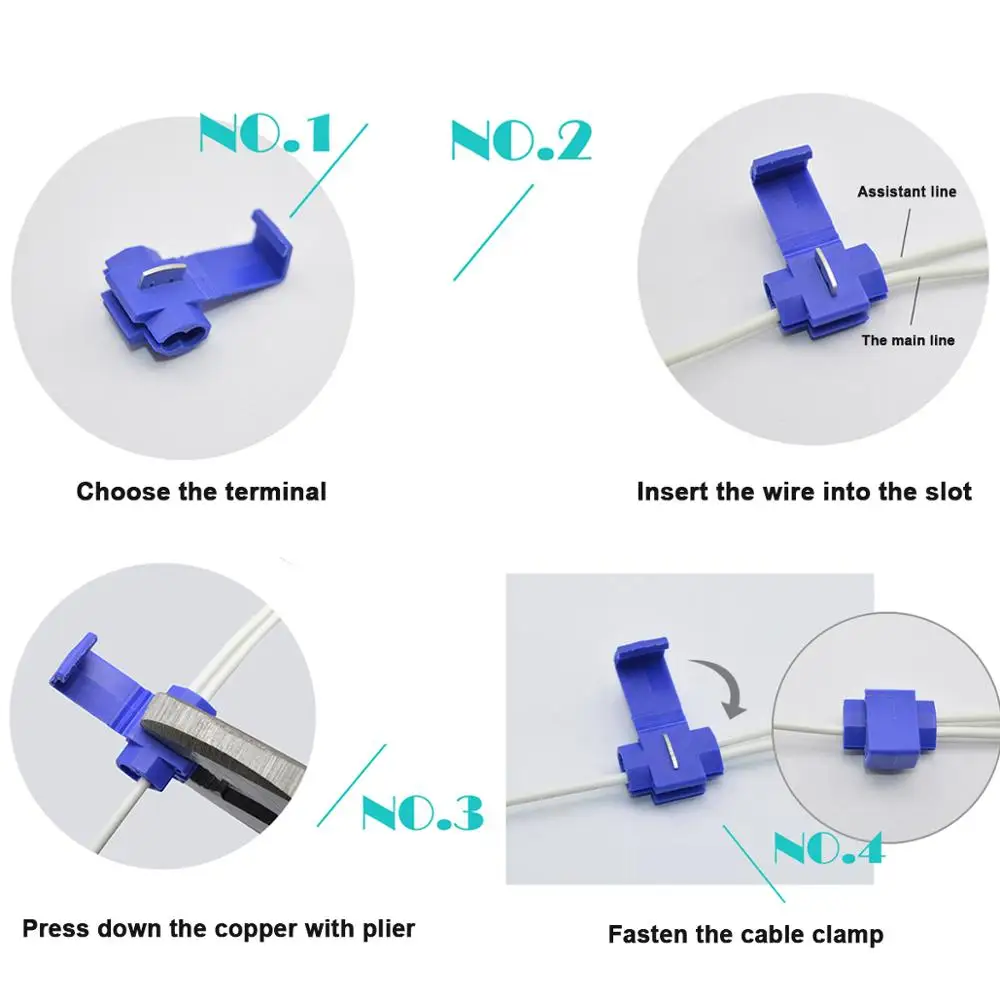 NO.1

NO.2

Assistant line

The main line

Choose the terminal

Insert the wire into the slot

NO.3

NO.4

Press down the copper with plier

Fasten the cable clamp