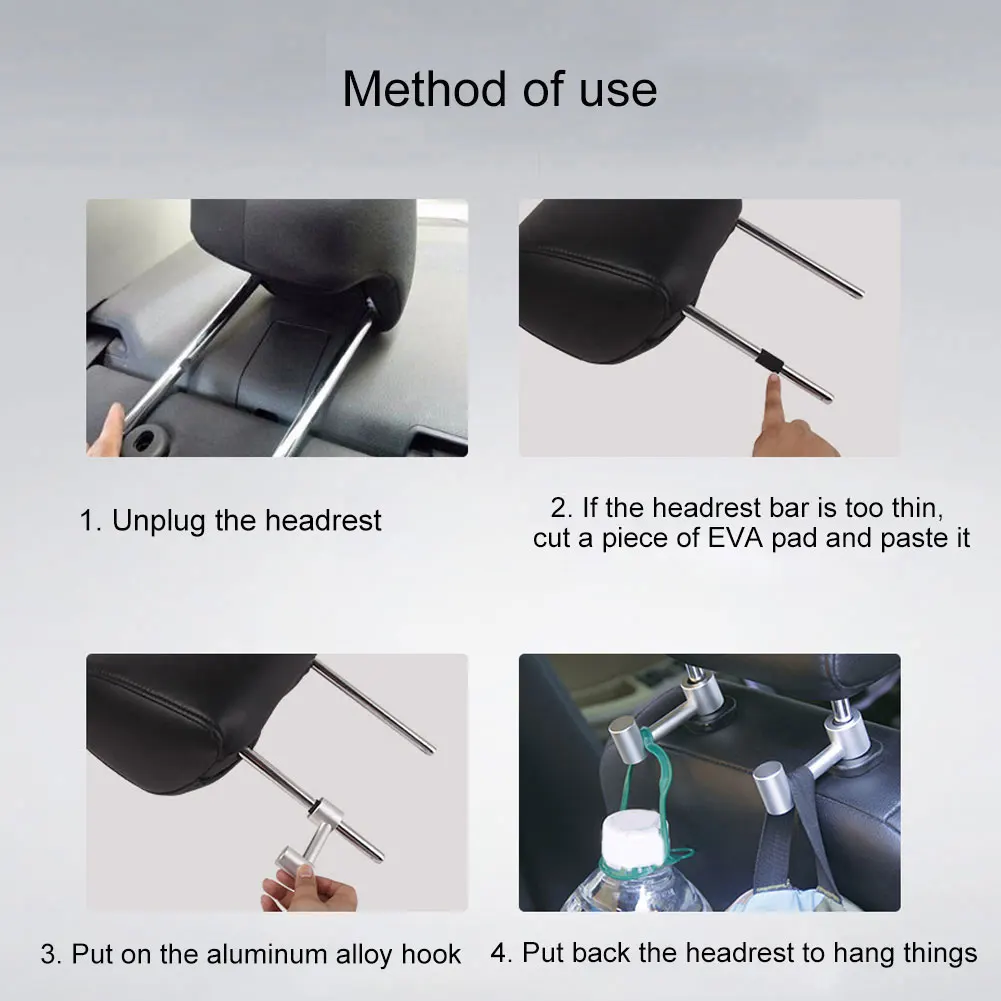 Method of use

1. Unplug the headrest

2. If the headrest bar is too thin, cut a piece of EVA pad and paste it

3. Put on the aluminum alloy hook

4. Put back the headrest to hang things