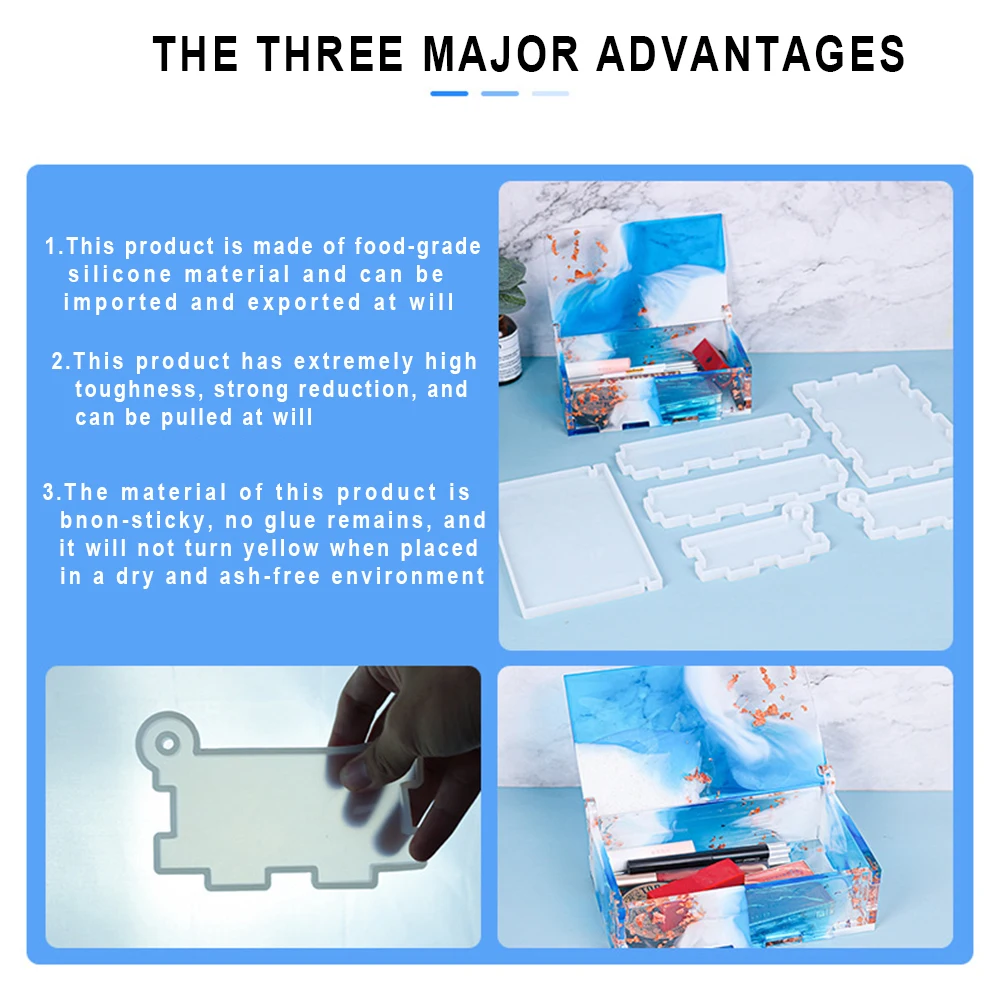 THE THREE MAJOR ADVANTAGES

1.This product is made of food-grade silicone material and can be imported and exported at will

2.This product has extremely high toughness, strong reduction, and can be pulled at will

3.The material of this product is bnon-sticky, no glue remains, and it will not turn yellow when placed in a dry and ash-free environment