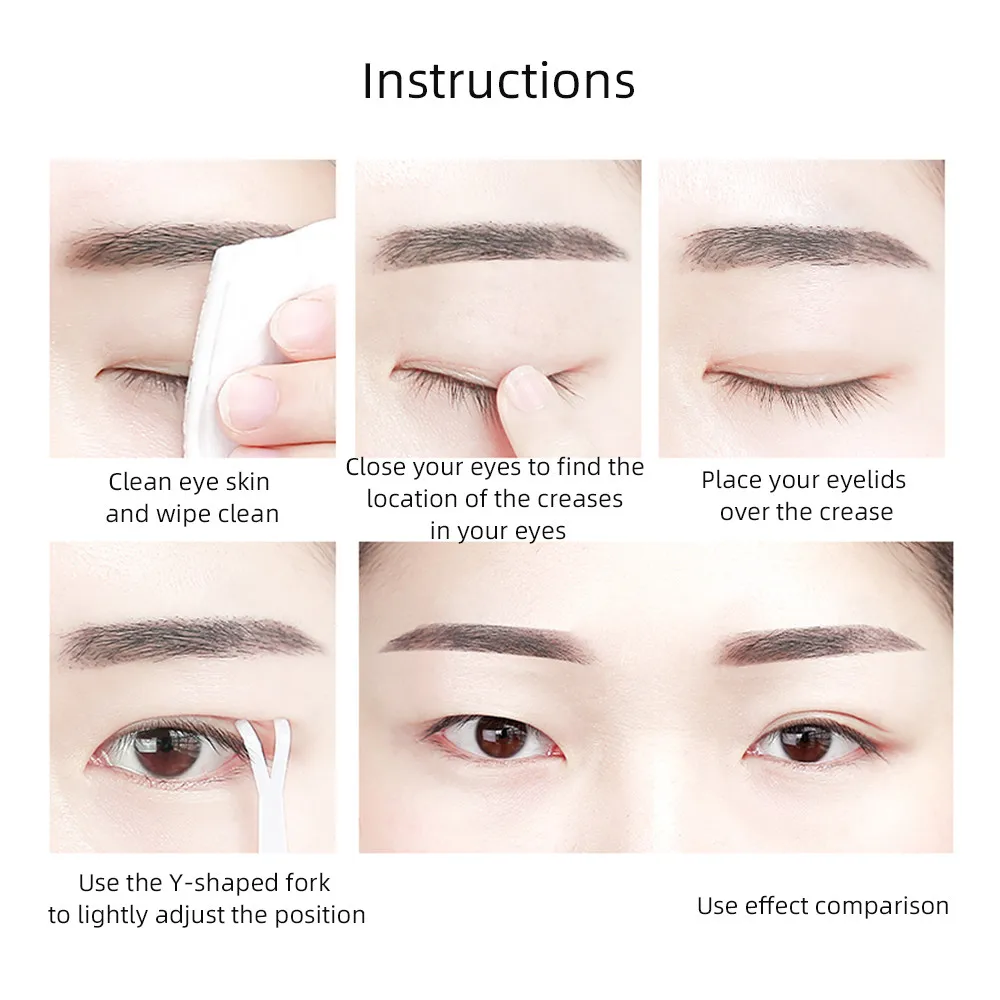 Instructions

Clean eye skin and wipe clean

Close your eyes to find the location of the creases in your eyes

Place your eyelids over the crease

Use the Y-shaped fork to lightly adjust the position

Use effect comparison