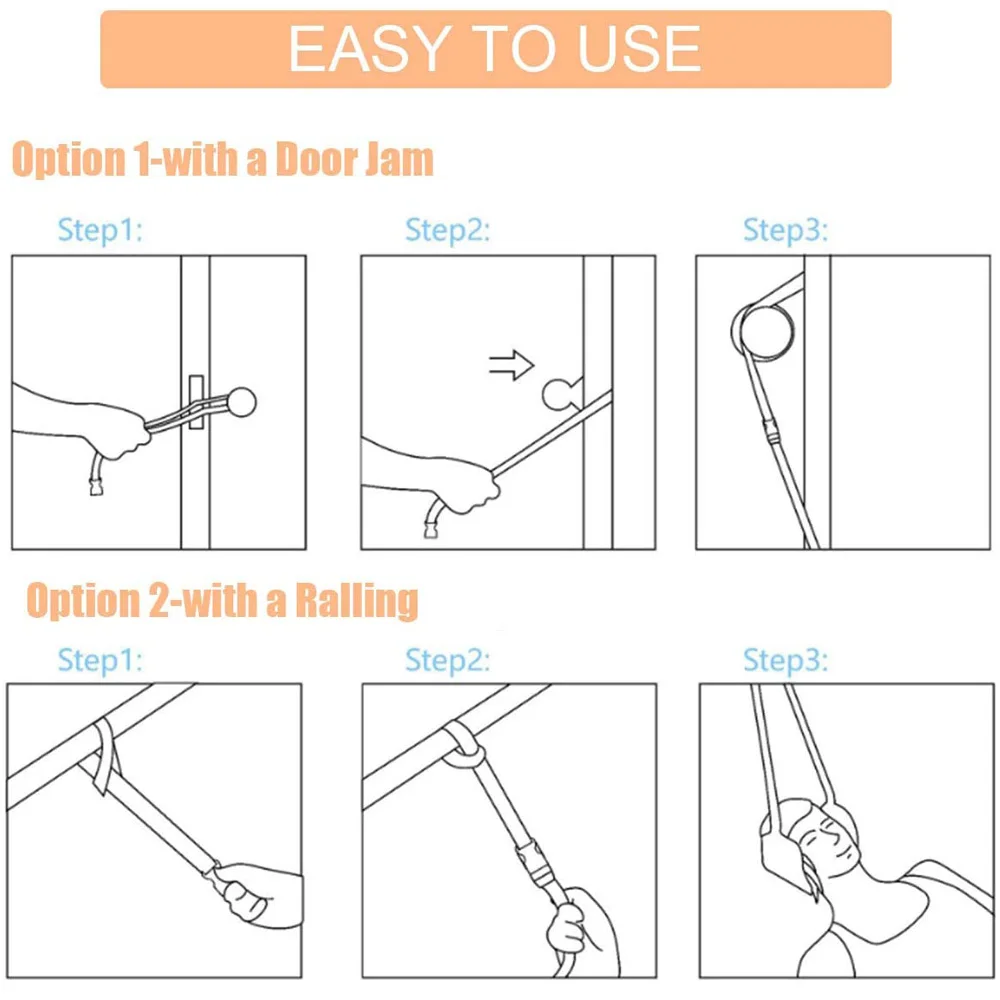 EASY TO USE

Option 1-with a Door Jam

Step1:

Step2:

Step3:

Option 2-with a Ralling

Step1:

Step2:

Step3: