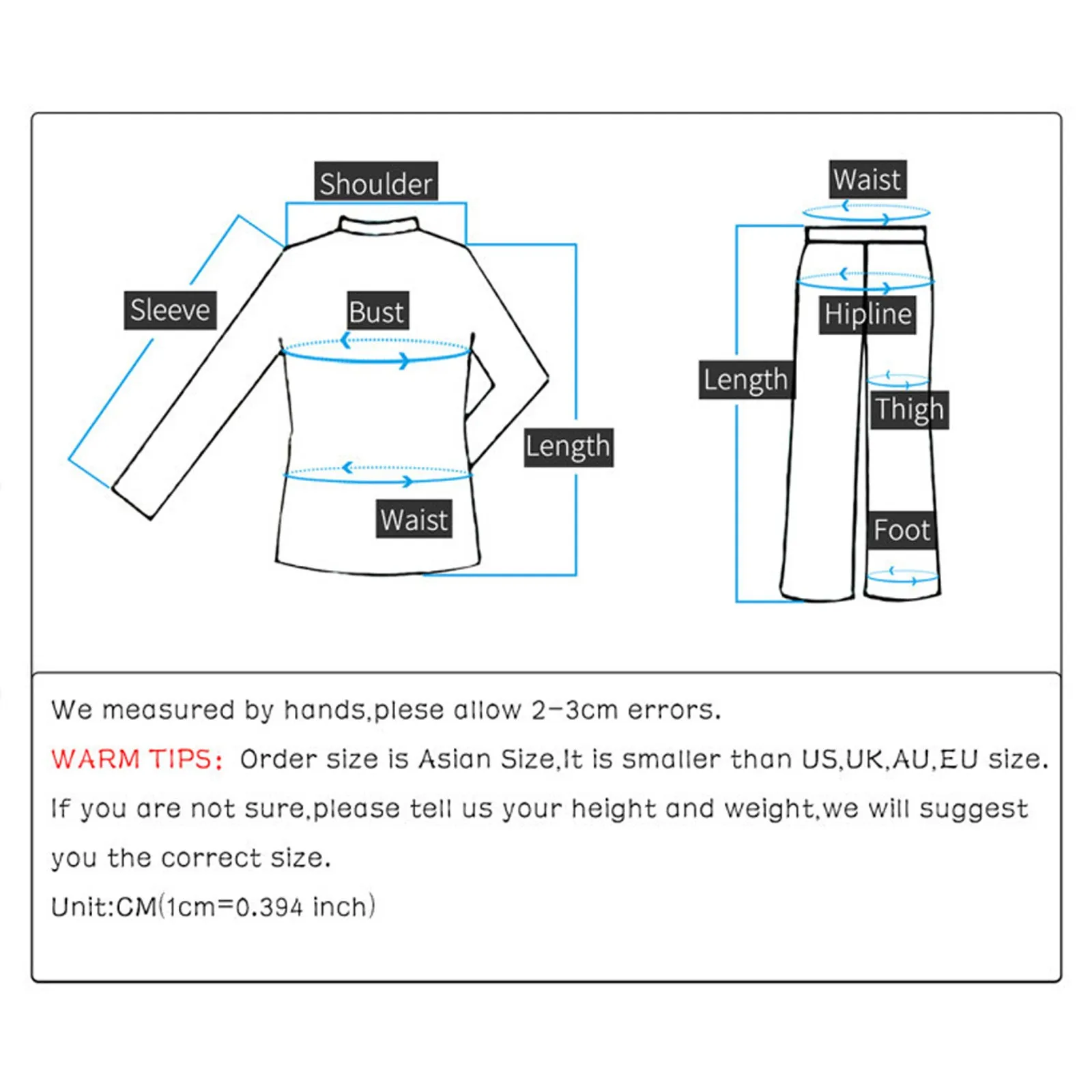 Shoulder

Sleeve

Bust

Length

Waist

Waist

Hipline

Length

Thigh

Foot

We measured by hands,plese allow 2-3cm errors.

WARM TIPS: Order size is Asian Size,It is smaller than US,UK,AU,EU size.

If you are not sure,please tell us your height and weight,we will suggest you the correct size.

Unit:CM(1cm=0.394 inch)