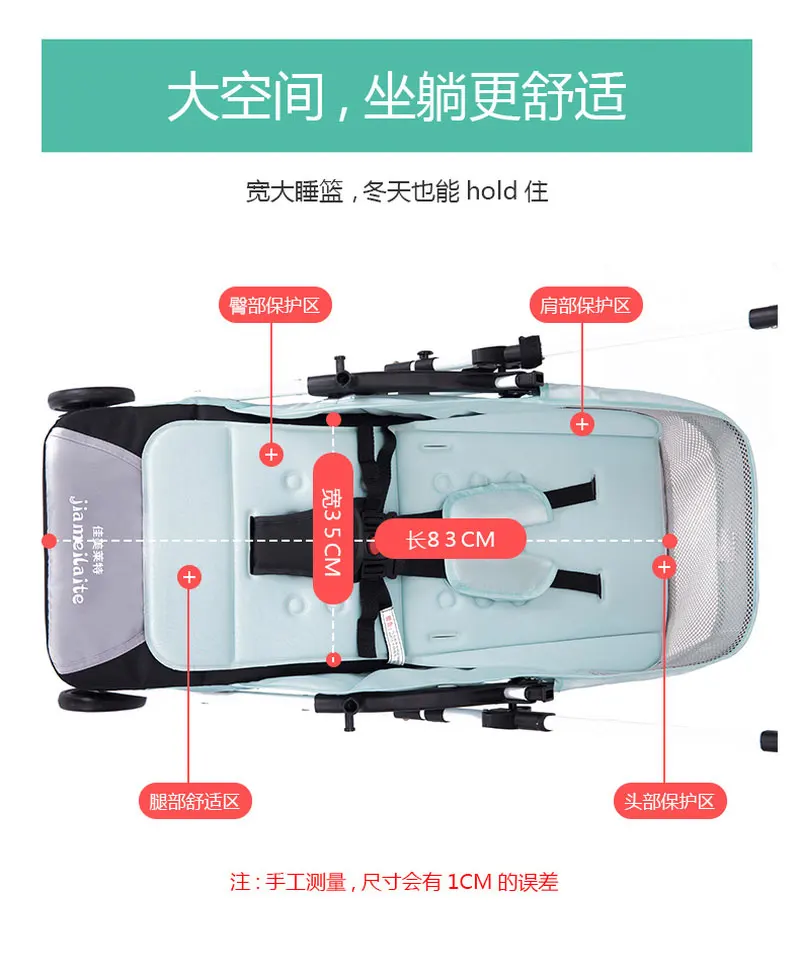 大空间，坐躺更舒适

宽大睡篮，冬天也能 hold 住

臀部保护区

肩部保护区

宽35CM

长83CM

佳美莱特
jiameilaite

腿部舒适区

头部保护区

注：手工测量，尺寸会有 1CM 的误差