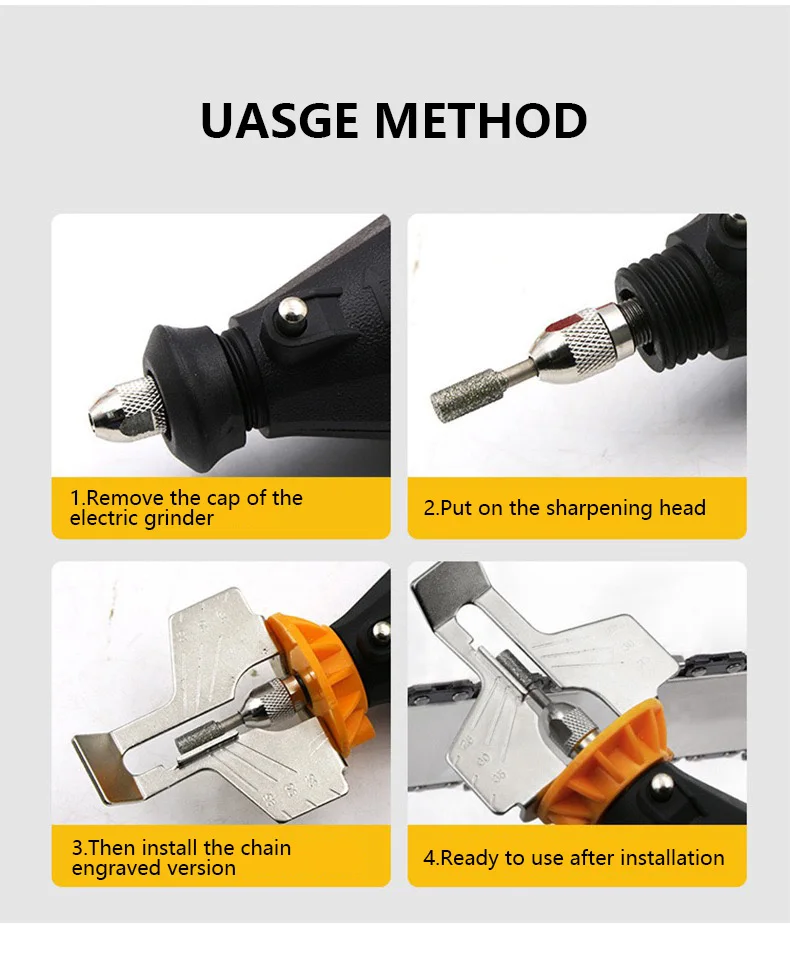 UASGE METHOD

1.Remove the cap of the electric grinder

2.Put on the sharpening head

3.Then install the chain engraved version

4.Ready to use after installation