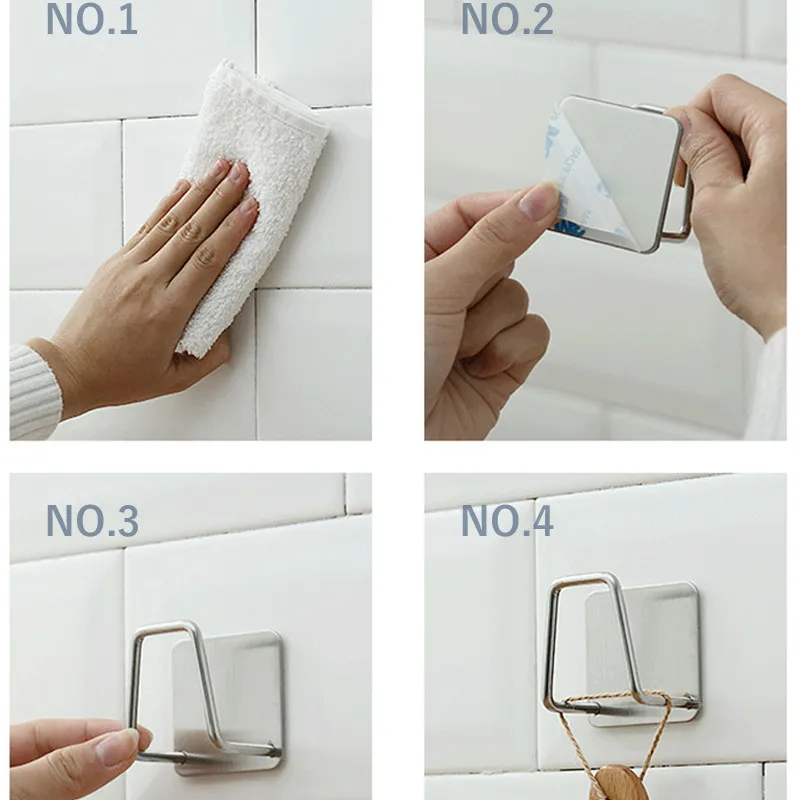 NO.1

NO.2

NO.3

NO.4