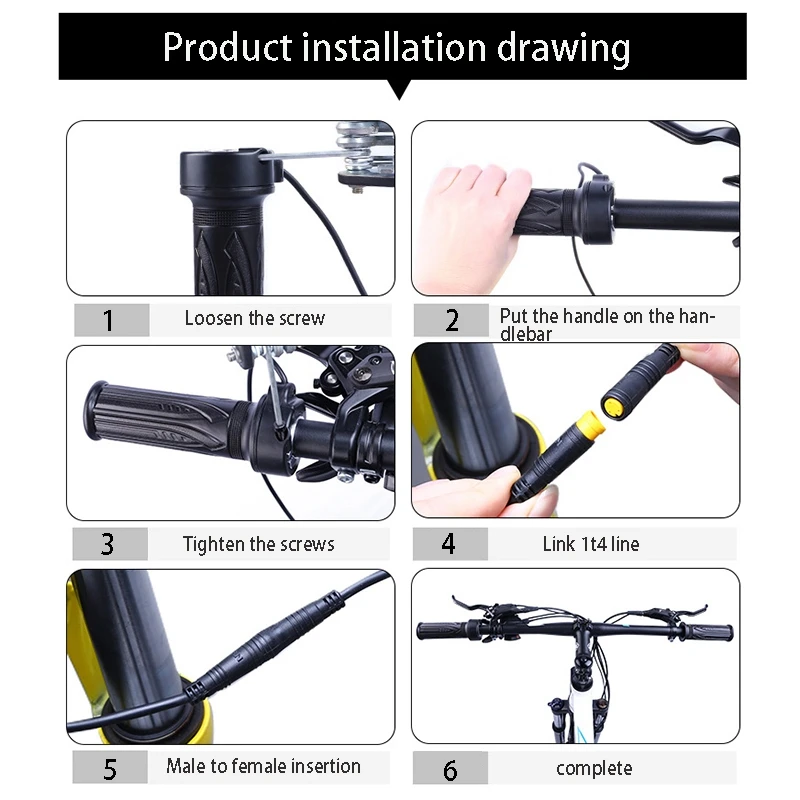 Product installation drawing

1 Loosen the screw

2 Put the handle on the handlebar

3 Tighten the screws

4 Link 1t4 line

5 Male to female insertion

6 complete