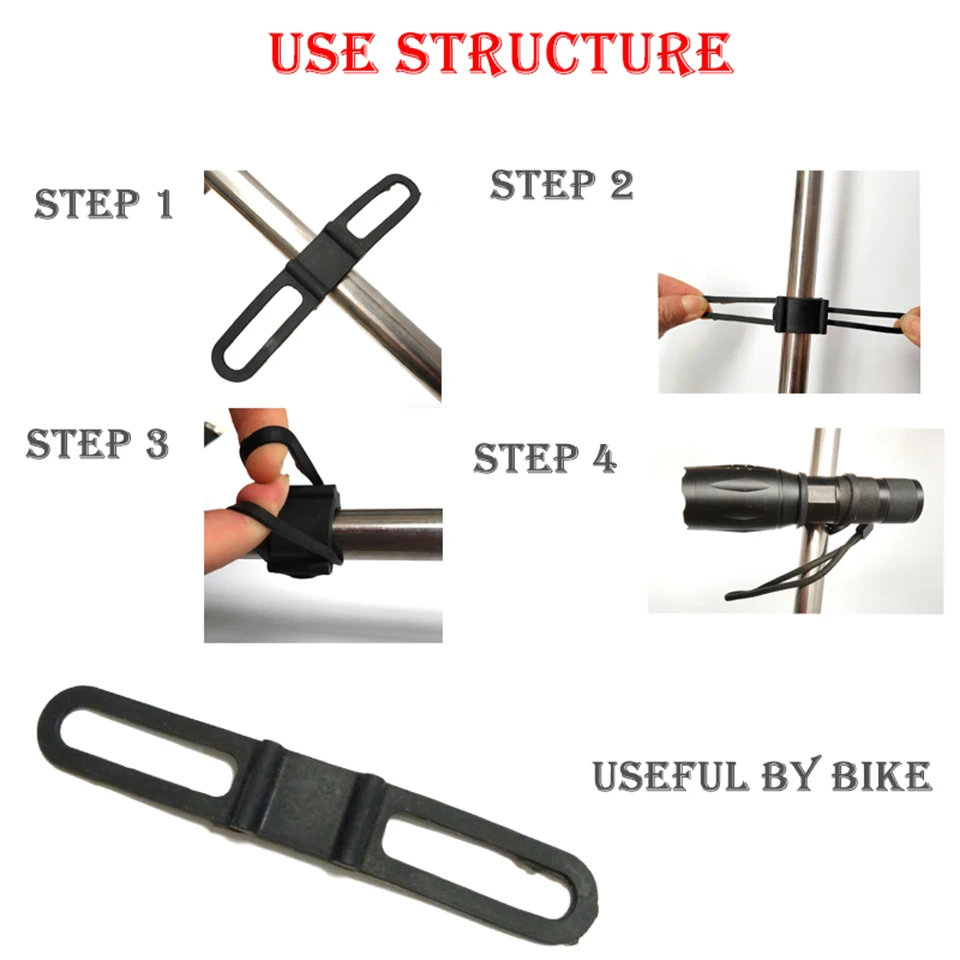 USE STRUCTURE

STEP 1

STEP 2

STEP 3

STEP 4

USEFUL BY BIKE