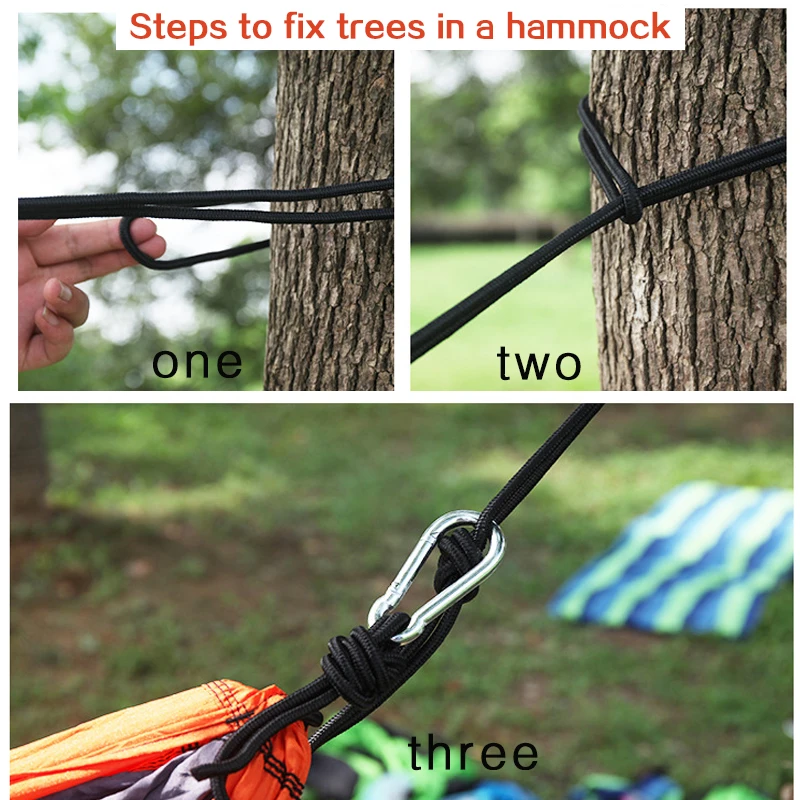 Steps to fix trees in a hammock

one

two

three