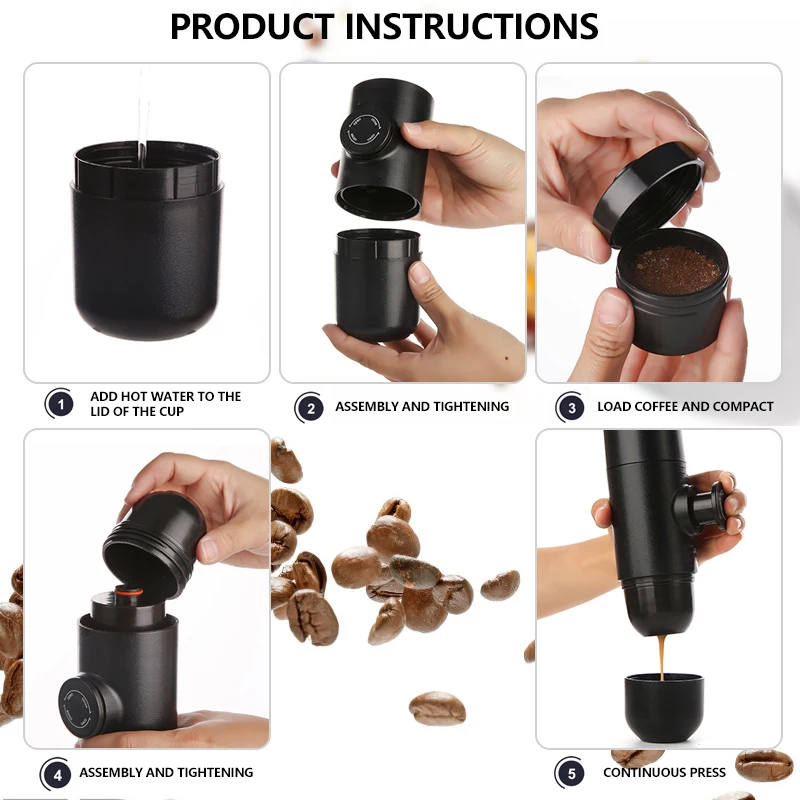 PRODUCT INSTRUCTIONS

1 ADD HOT WATER TO THE LID OF THE CUP

2 ASSEMBLY AND TIGHTENING

3 LOAD COFFEE AND COMPACT

4 ASSEMBLY AND TIGHTENING

5 CONTINUOUS PRESS