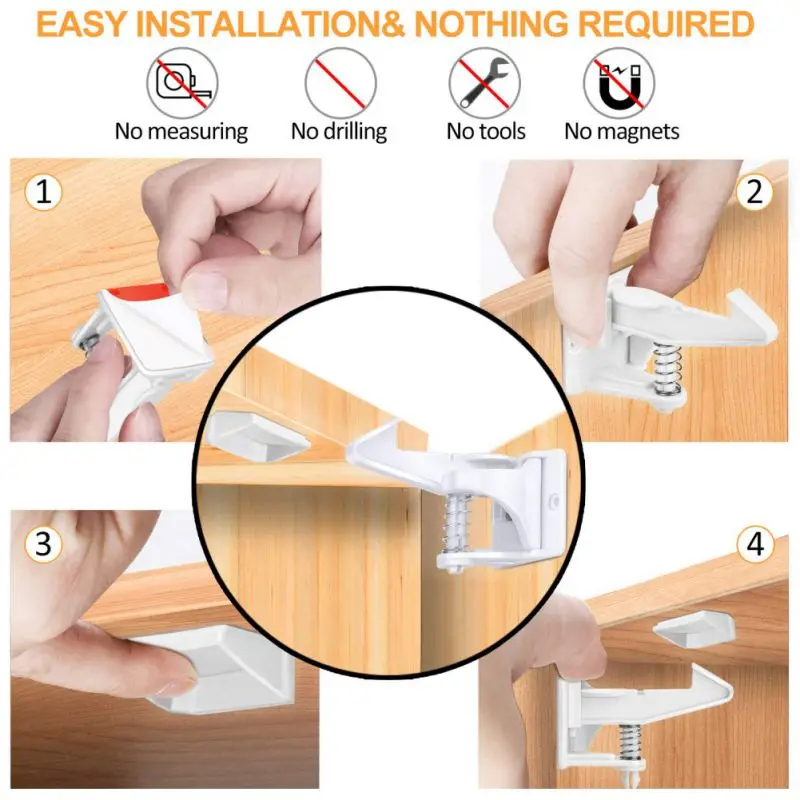 EASY INSTALLATION& NOTHING REQUIRED

No measuring

No drilling

No tools

No magnets

1

2

3

4