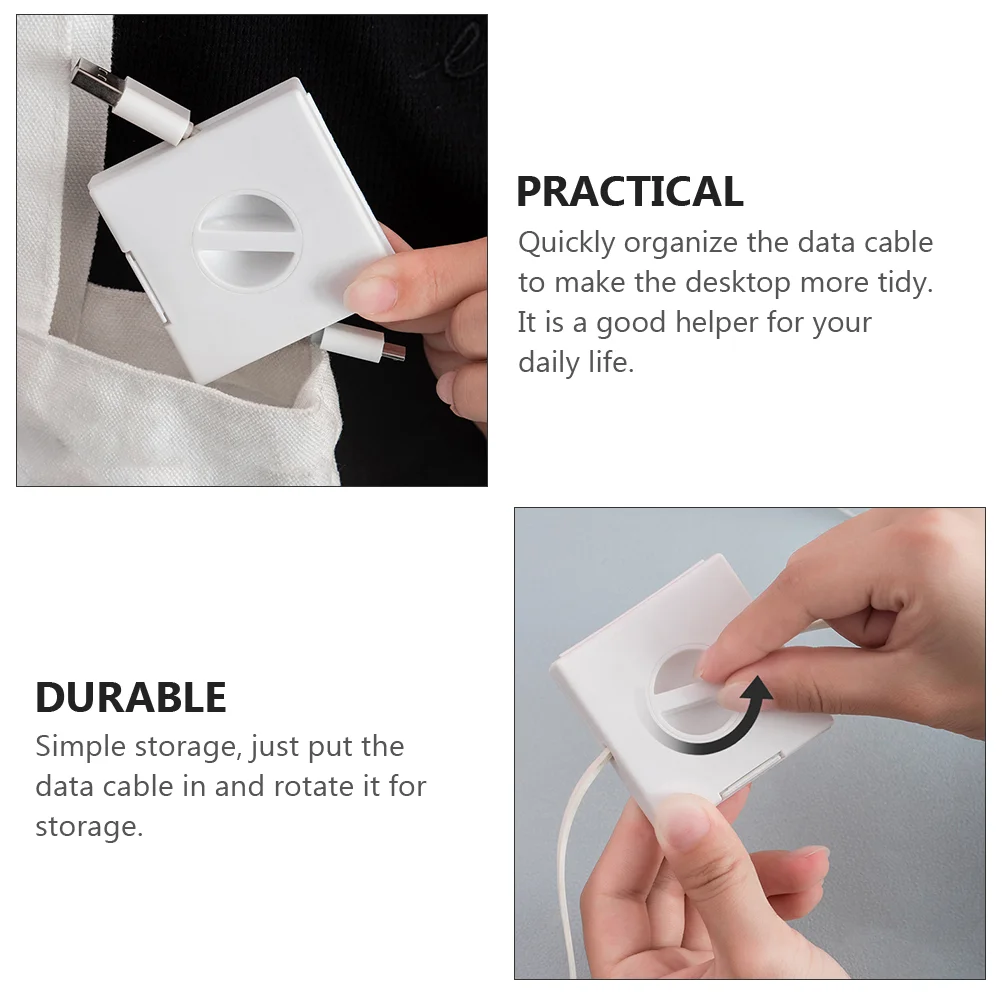 PRACTICAL
Quickly organize the data cable to make the desktop more tidy. It is a good helper for your daily life.

DURABLE
Simple storage, just put the data cable in and rotate it for storage.