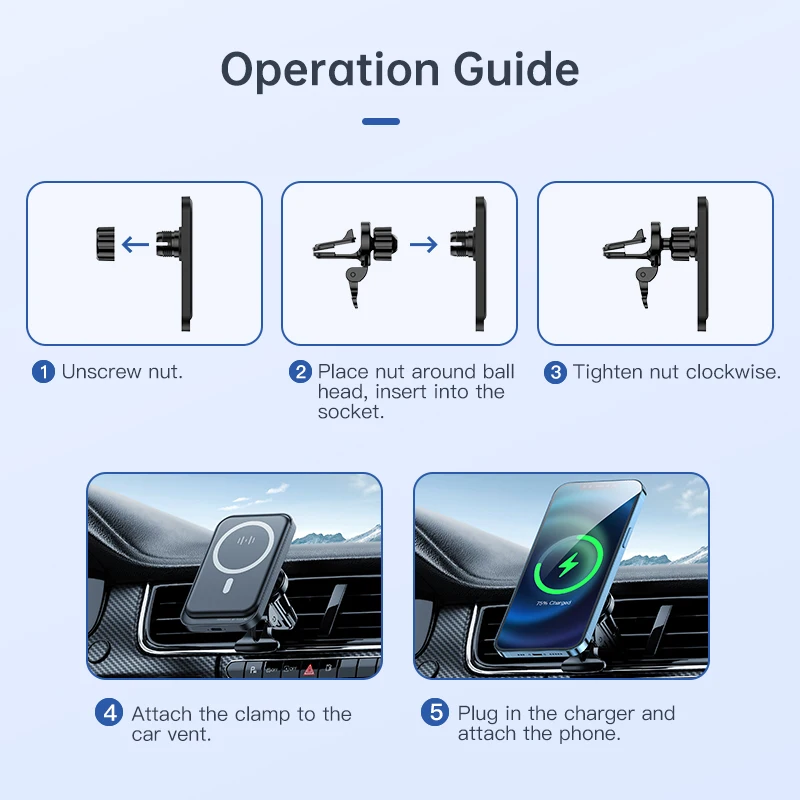 Operation Guide

1 Unscrew nut.

2 Place nut around ball head, insert into the socket.

3 Tighten nut clockwise.

75% Charged

4 Attach the clamp to the car vent.

5 Plug in the charger and attach the phone.