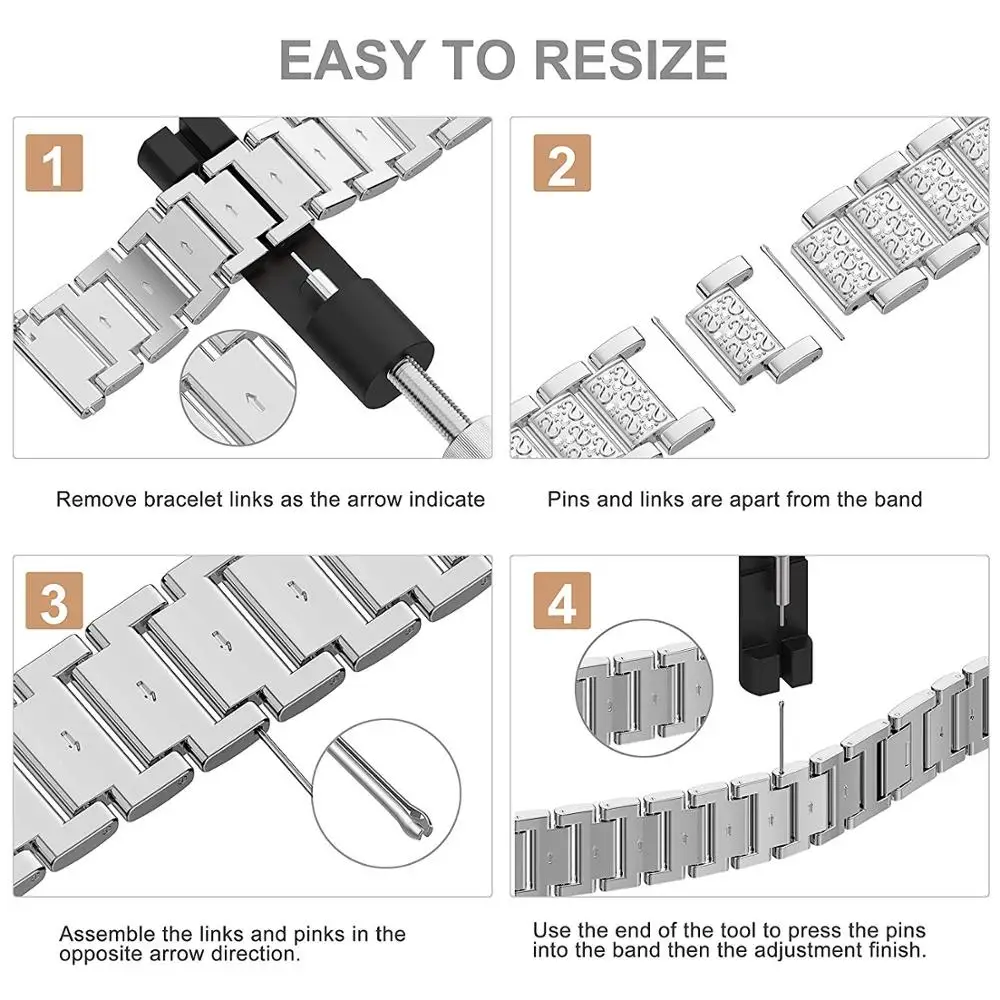 EASY TO RESIZE

1

Remove bracelet links as the arrow indicate

2

Pins and links are apart from the band

3

Assemble the links and pinks in the opposite arrow direction.

4

Use the end of the tool to press the pins into the band then the adjustment finish.