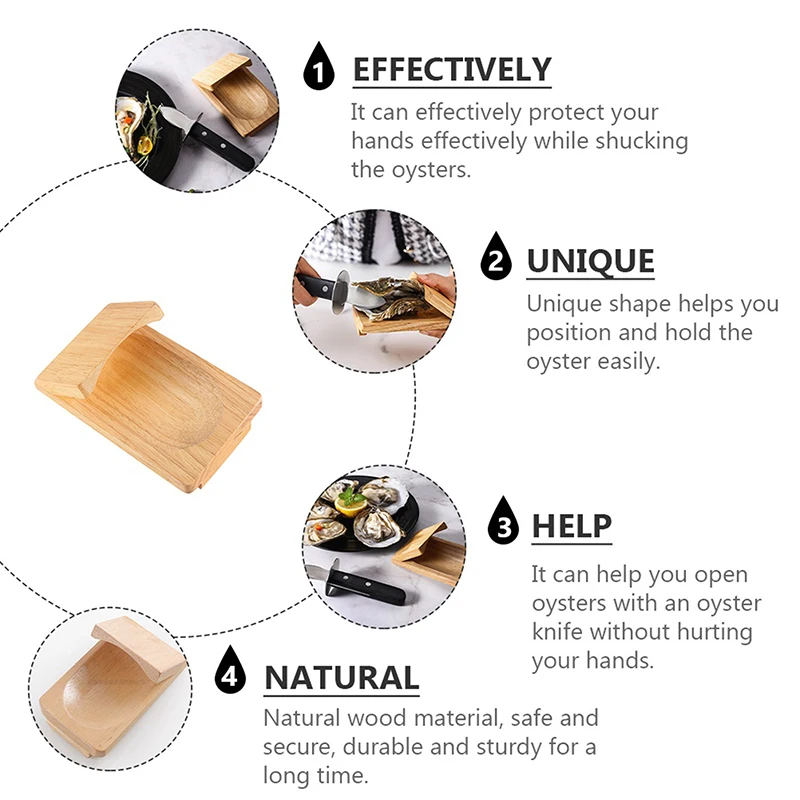 1 EFFECTIVELY
It can effectively protect your hands effectively while shucking the oysters.

2 UNIQUE
Unique shape helps you position and hold the oyster easily.

3 HELP
It can help you open oysters with an oyster knife without hurting your hands.

4 NATURAL
Natural wood material, safe and secure, durable and sturdy for a long time.