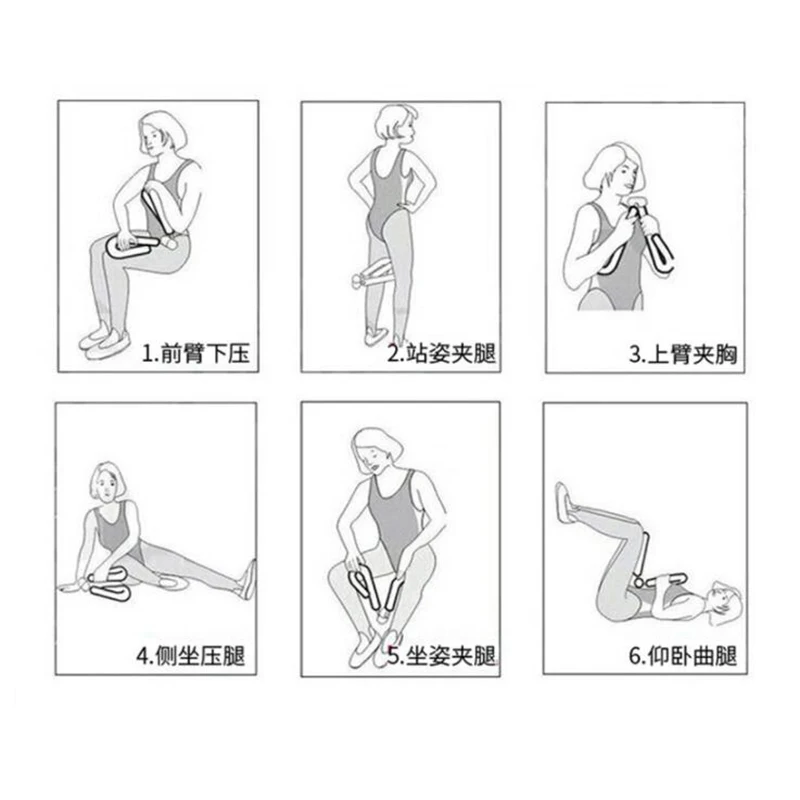 1.前臂下压

2.站姿夹腿

3.上臂夹胸

4.侧坐压腿

5.坐姿夹腿

6.仰卧曲腿