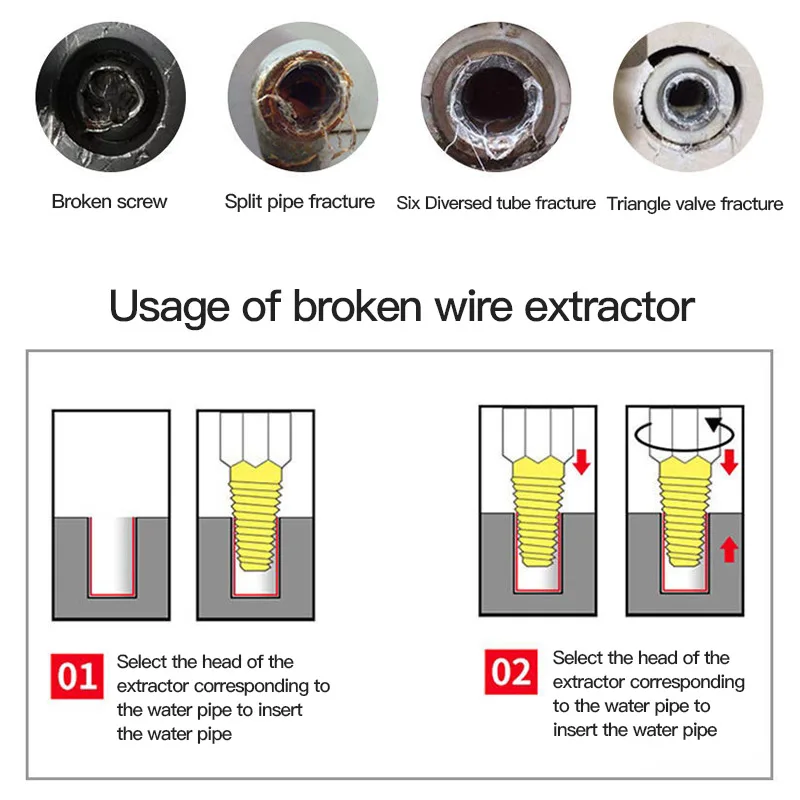 Broken screw

Split pipe fracture

Six Diversed tube fracture

Triangle valve fracture

Usage of broken wire extractor

01 Select the head of the extractor corresponding to the water pipe to insert the water pipe

02 Select the head of the extractor corresponding to the water pipe to insert the water pipe