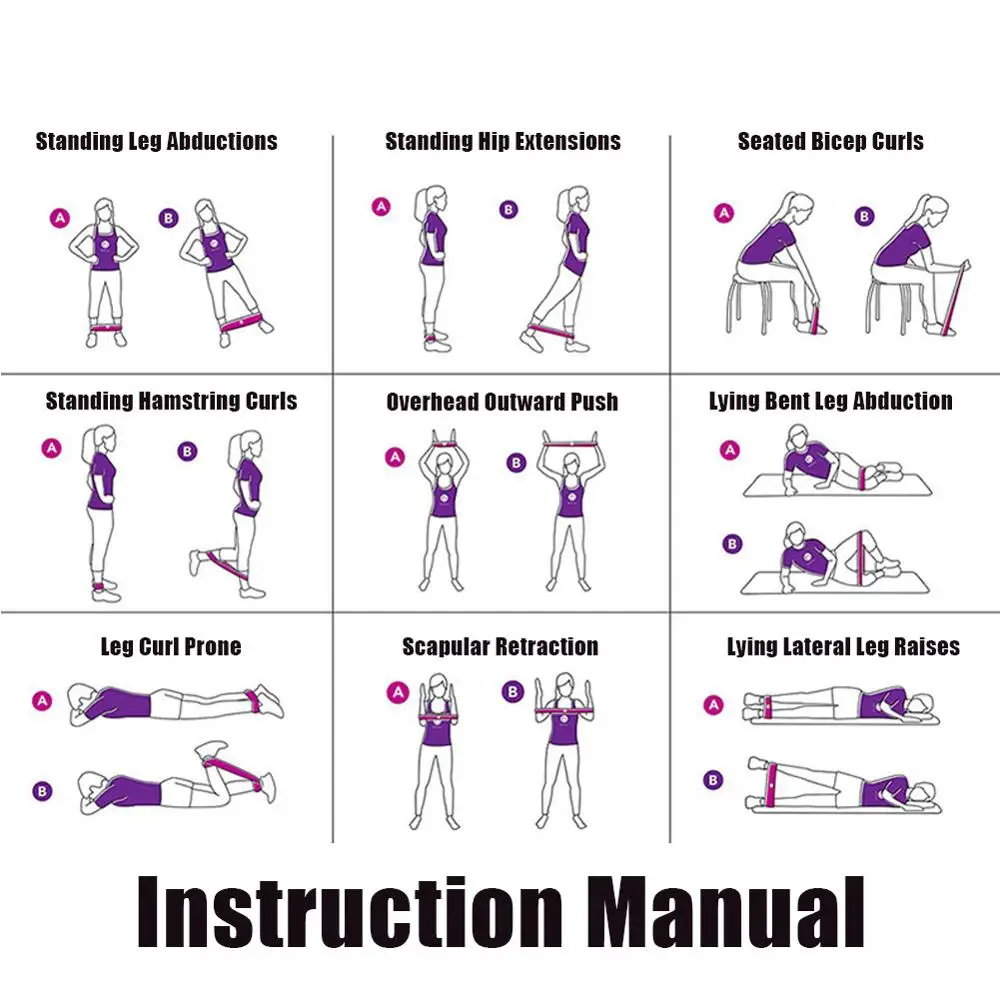 Standing Leg Abductions

A B

Standing Hip Extensions

A B

Seated Bicep Curls

A B

Standing Hamstring Curls

A B

Overhead Outward Push

A B

Lying Bent Leg Abduction

A

B

Leg Curl Prone

A

B

Scapular Retraction

A B

Lying Lateral Leg Raises

A

B

Instruction Manual