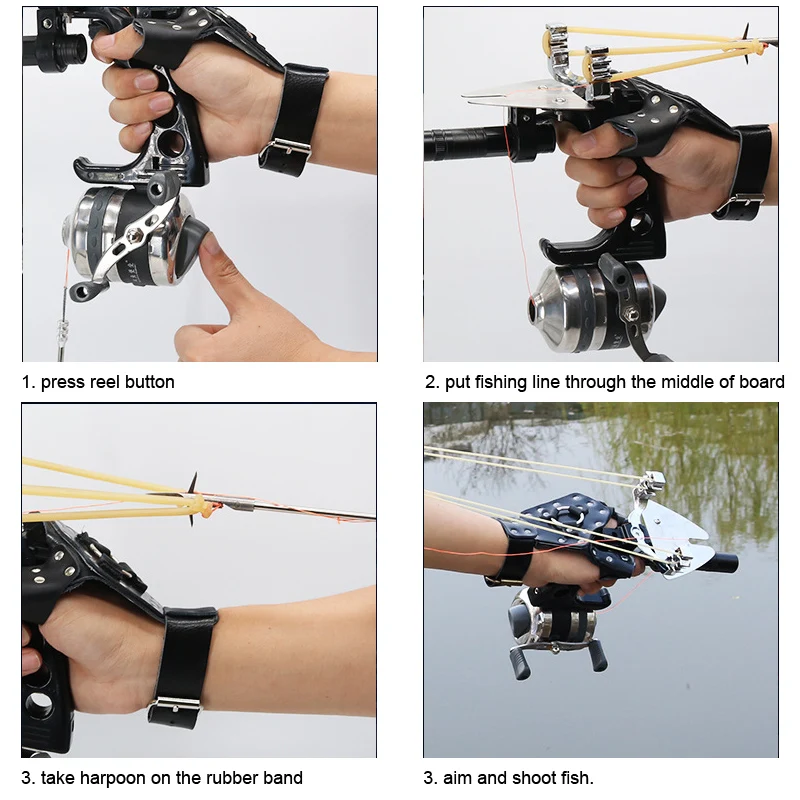 1. press reel button

2. put fishing line through the middle of board

3. take harpoon on the rubber band

3. aim and shoot fish.