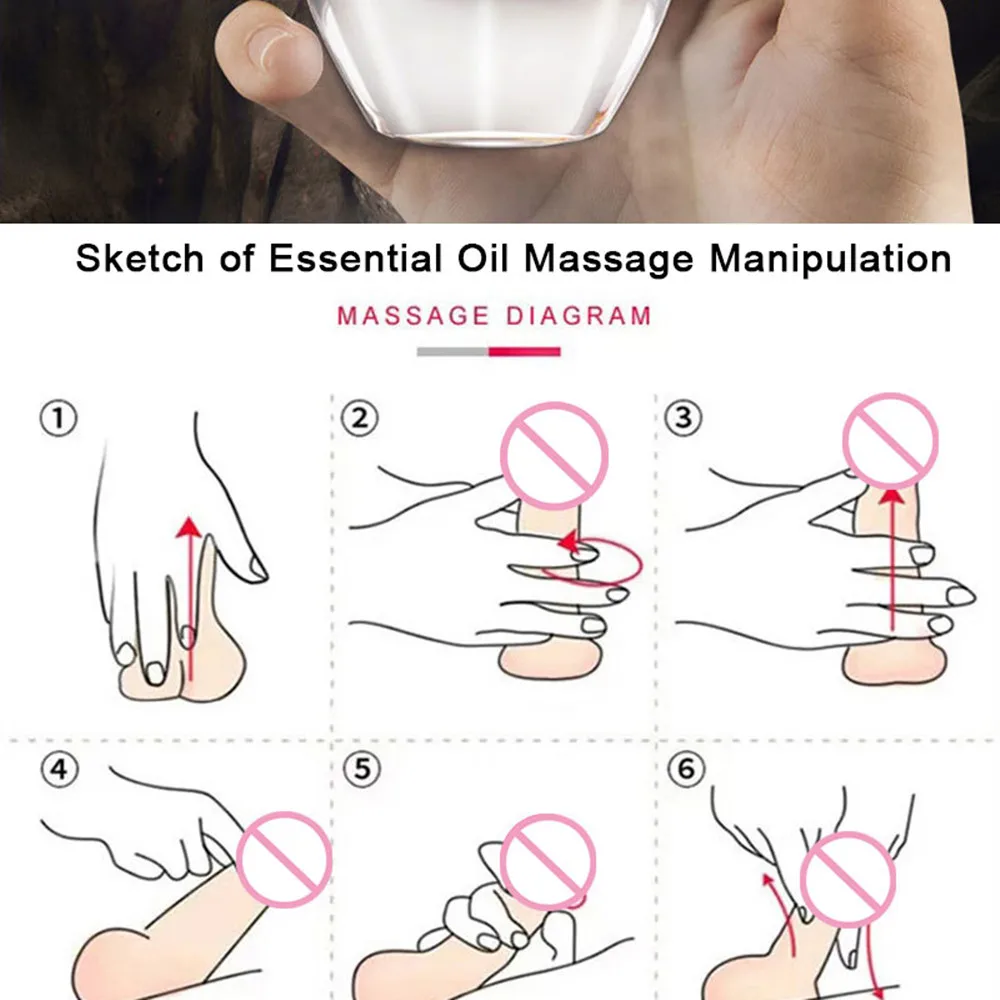 Sketch of Essential Oil Massage Manipulation

MASSAGE DIAGRAM

①

②

③

④

⑤

⑥