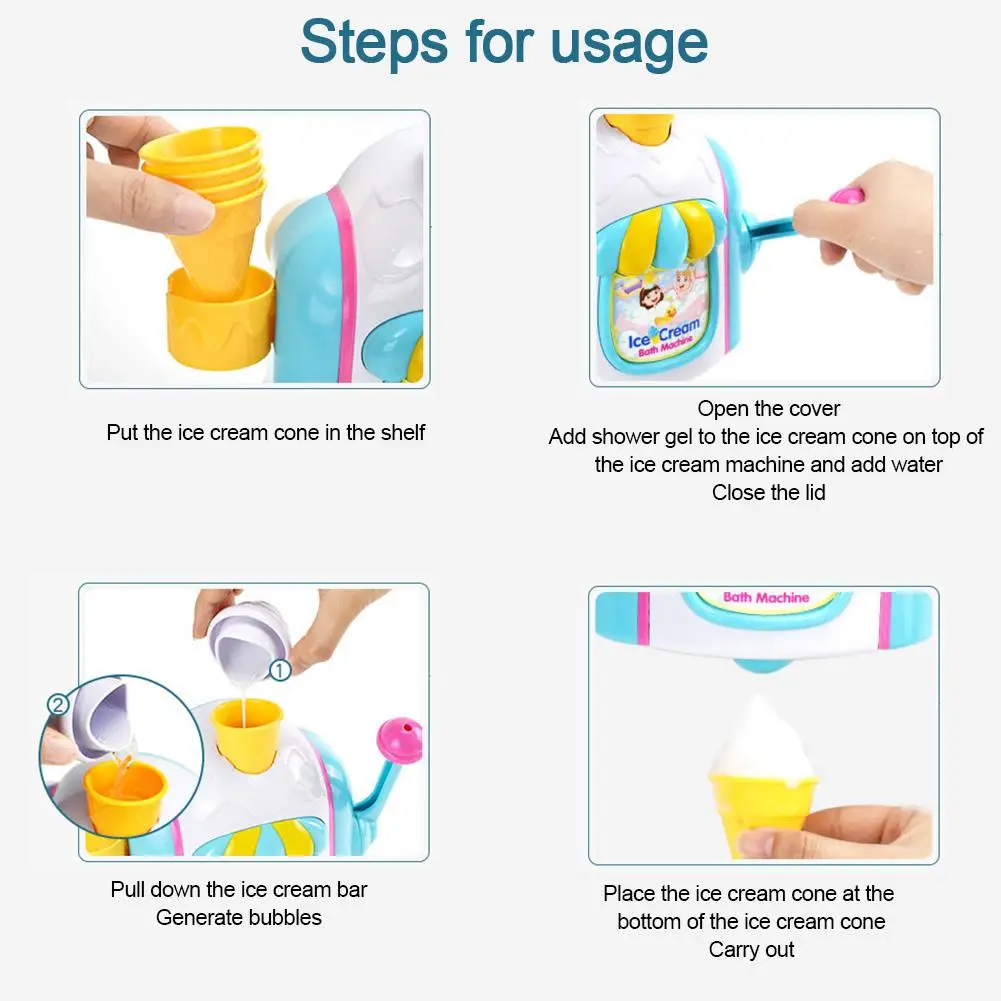 Steps for usage

Put the ice cream cone in the shelf

Ice Cream
Bath Machine

Open the cover
Add shower gel to the ice cream cone on top of the ice cream machine and add water
Close the lid

2

1

Pull down the ice cream bar
Generate bubbles

Bath Machine

Place the ice cream cone at the bottom of the ice cream cone
Carry out