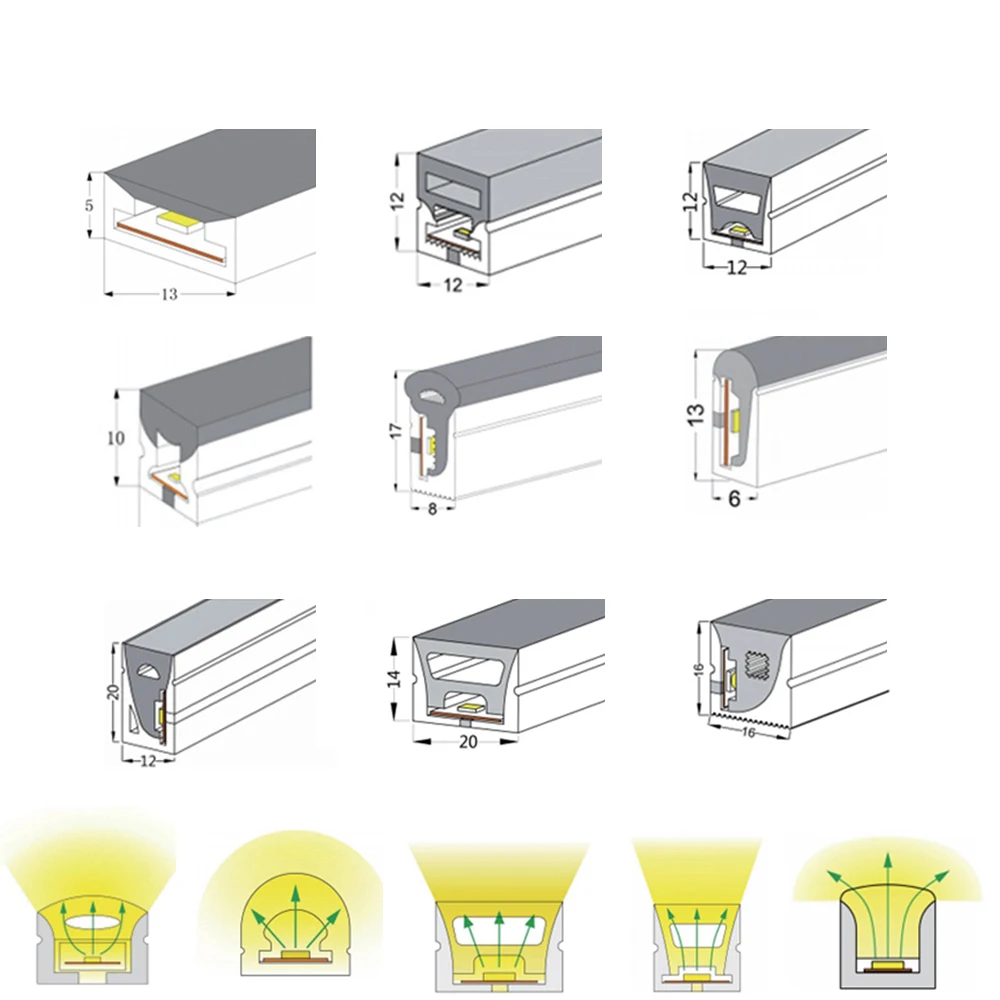 5
13
12
12
12
12
10
17
8
13
6
20
12
14
20
16
16