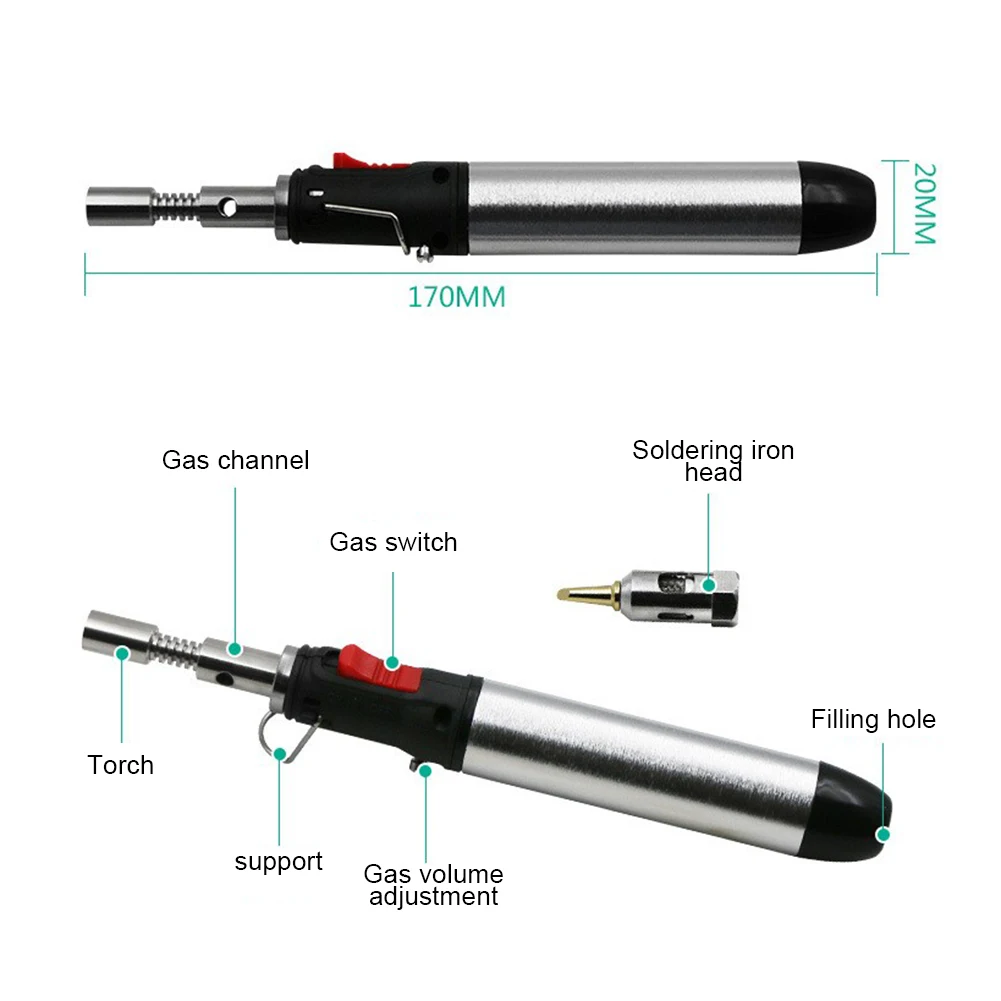 20MM

170MM

Gas channel

Soldering iron head

Gas switch

Filling hole

Torch

support

Gas volume adjustment