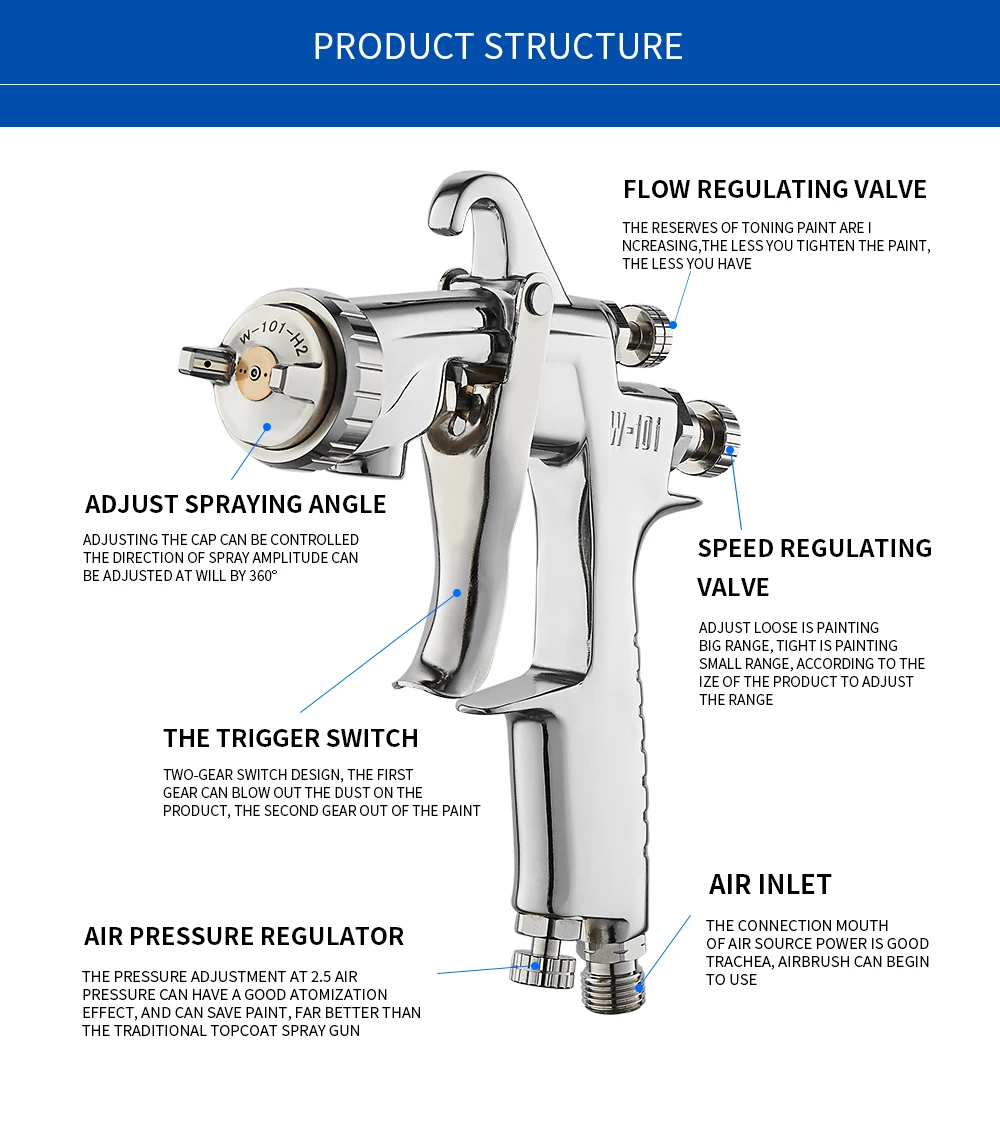 PRODUCT STRUCTURE

FLOW REGULATING VALVE

THE RESERVES OF TONING PAINT ARE I NCREASING,THE LESS YOU TIGHTEN THE PAINT, THE LESS YOU HAVE

W-101-H2

W-101

ADJUST SPRAYING ANGLE

ADJUSTING THE CAP CAN BE CONTROLLED THE DIRECTION OF SPRAY AMPLITUDE CAN BE ADJUSTED AT WILL BY 360°

SPEED REGULATING VALVE

ADJUST LOOSE IS PAINTING BIG RANGE, TIGHT IS PAINTING SMALL RANGE, ACCORDING TO THE IZE OF THE PRODUCT TO ADJUST THE RANGE

THE TRIGGER SWITCH

TWO-GEAR SWITCH DESIGN, THE FIRST GEAR CAN BLOW OUT THE DUST ON THE PRODUCT, THE SECOND GEAR OUT OF THE PAINT

AIR INLET

THE CONNECTION MOUTH OF AIR SOURCE POWER IS GOOD TRACHEA, AIRBRUSH CAN BEGIN TO USE

AIR PRESSURE REGULATOR

THE PRESSURE ADJUSTMENT AT 2.5 AIR PRESSURE CAN HAVE A GOOD ATOMIZATION EFFECT, AND CAN SAVE PAINT, FAR BETTER THAN THE TRADITIONAL TOPCOAT SPRAY GUN