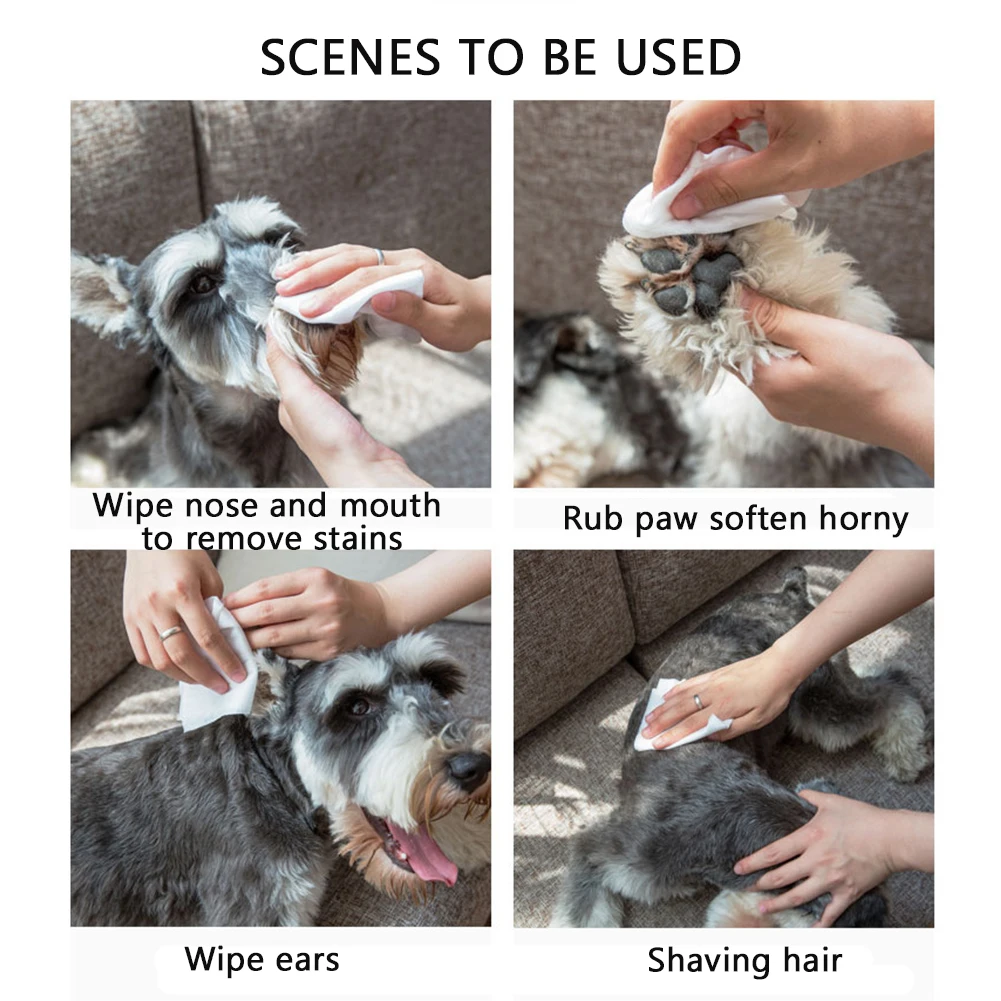 SCENES TO BE USED

Wipe nose and mouth to remove stains

Rub paw soften horny

Wipe ears

Shaving hair