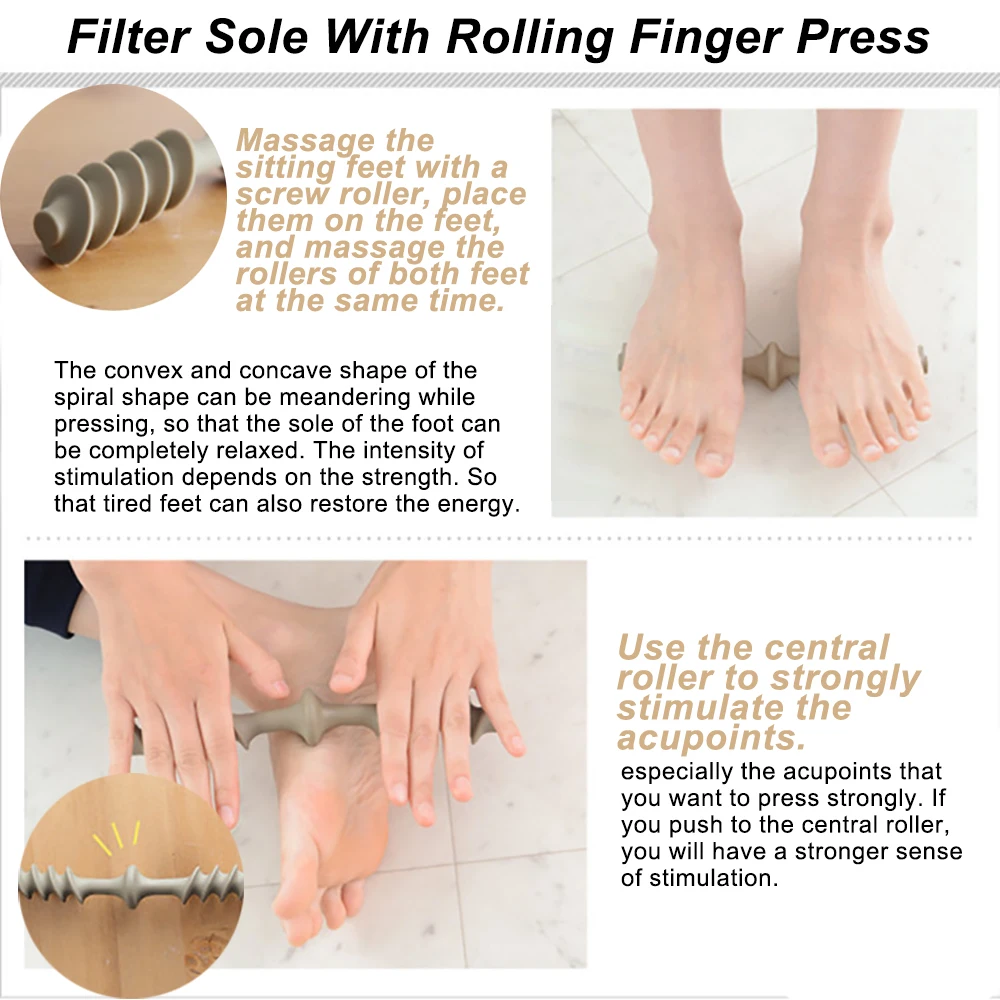 Filter Sole With Rolling Finger Press

Massage the sitting feet with a screw roller, place them on the feet, and massage the rollers of both feet at the same time.

The convex and concave shape of the spiral shape can be meandering while pressing, so that the sole of the foot can be completely relaxed. The intensity of stimulation depends on the strength. So that tired feet can also restore the energy.

Use the central roller to strongly stimulate the acupoints.

especially the acupoints that you want to press strongly. If you push to the central roller, you will have a stronger sense of stimulation.