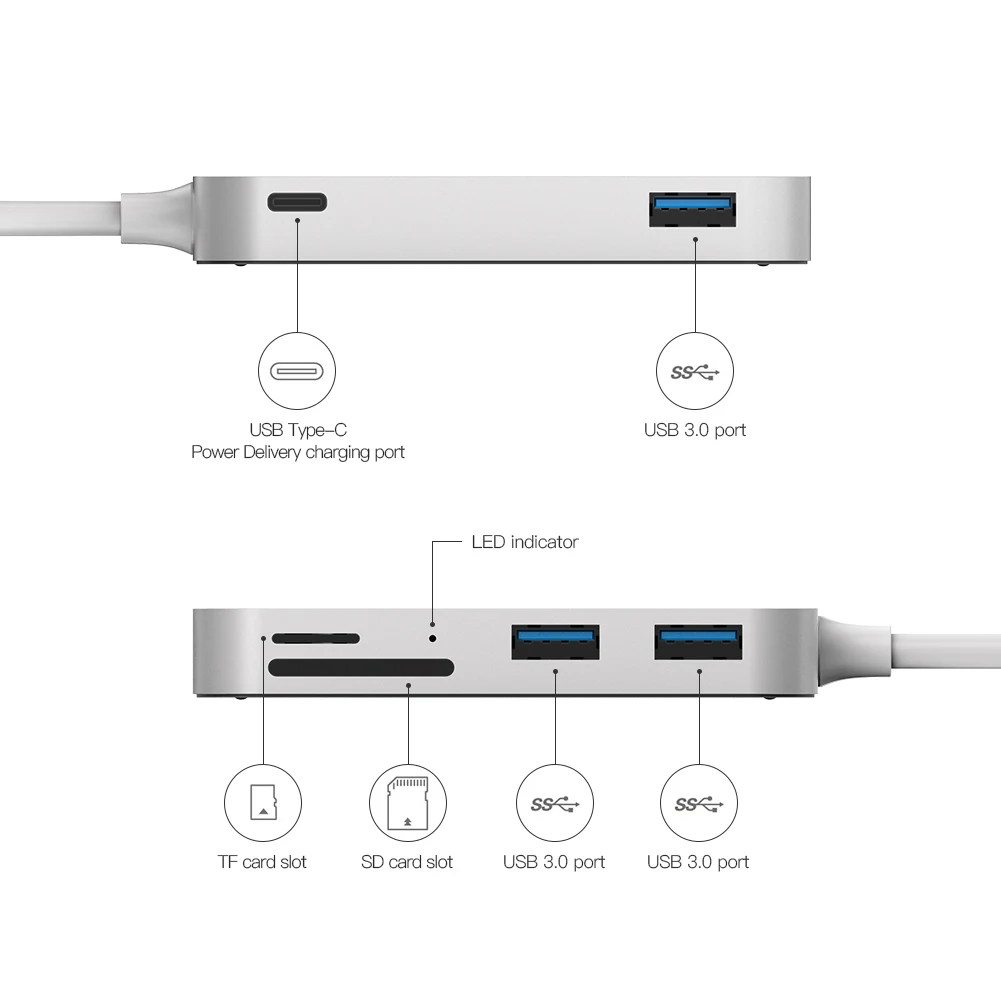 USB Type-C
Power Delivery charging port

SS

USB 3.0 port

LED indicator

TF card slot

SD card slot

SS

USB 3.0 port

SS

USB 3.0 port