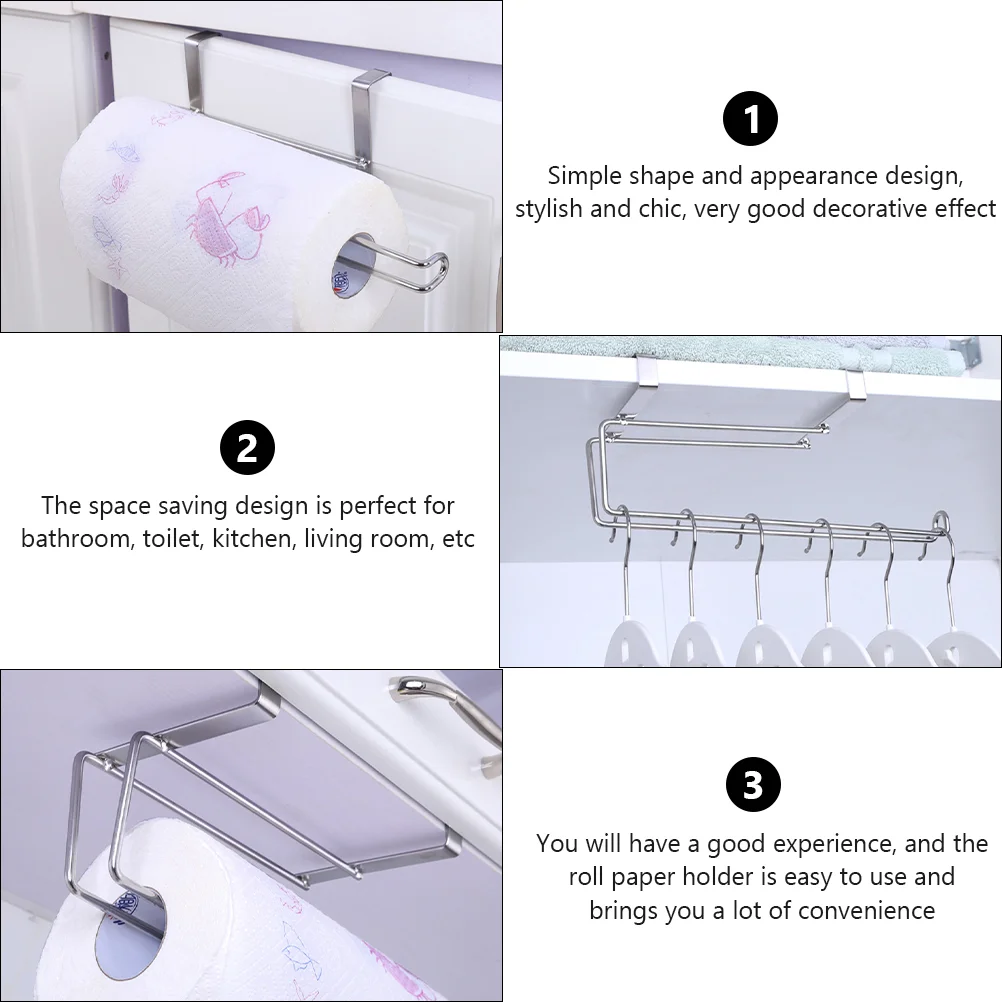 1

Simple shape and appearance design, stylish and chic, very good decorative effect

2

The space saving design is perfect for bathroom, toilet, kitchen, living room, etc

3

You will have a good experience, and the roll paper holder is easy to use and brings you a lot of convenience