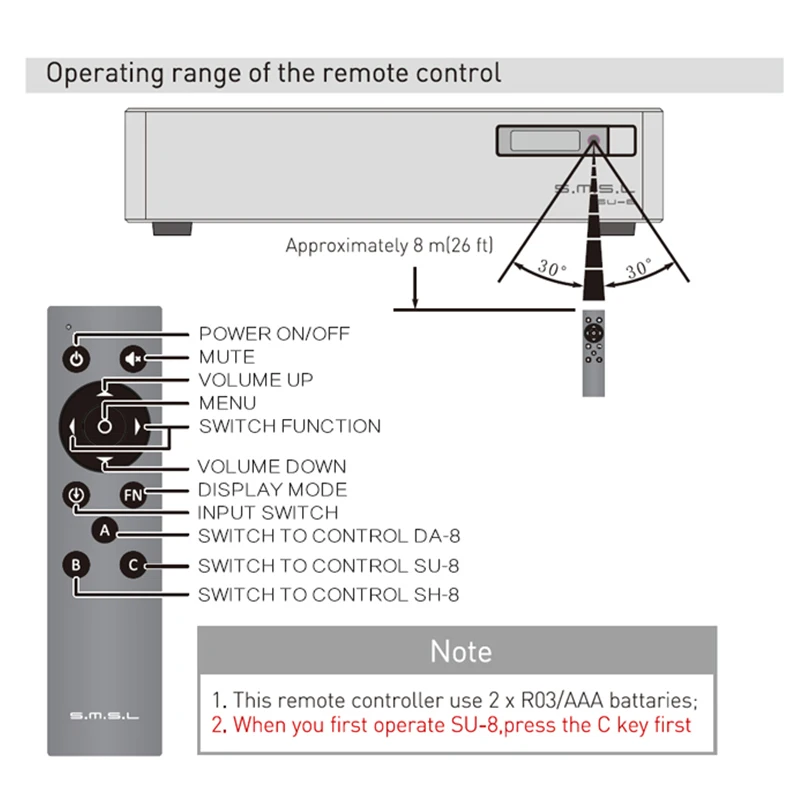 Operating range of the remote control

S.M.S.L
SU-8

Approximately 8 m(26 ft)

30°
30°

POWER ON/OFF
MUTE
VOLUME UP
MENU
SWITCH FUNCTION
VOLUME DOWN
DISPLAY MODE
INPUT SWITCH
SWITCH TO CONTROL DA-8
SWITCH TO CONTROL SU-8
SWITCH TO CONTROL SH-8

FN
A
B
C

S.M.S.L

Note

1. This remote controller use 2 x R03/AAA battaries;
2. When you first operate SU-8,press the C key first