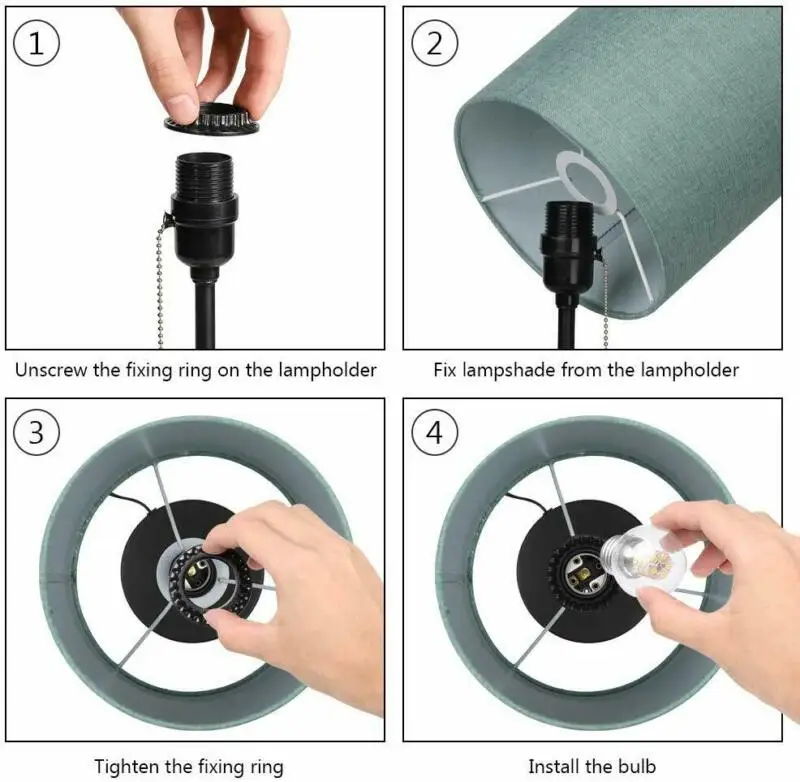 1

Unscrew the fixing ring on the lampholder

2

Fix lampshade from the lampholder

3

Tighten the fixing ring

4

Install the bulb