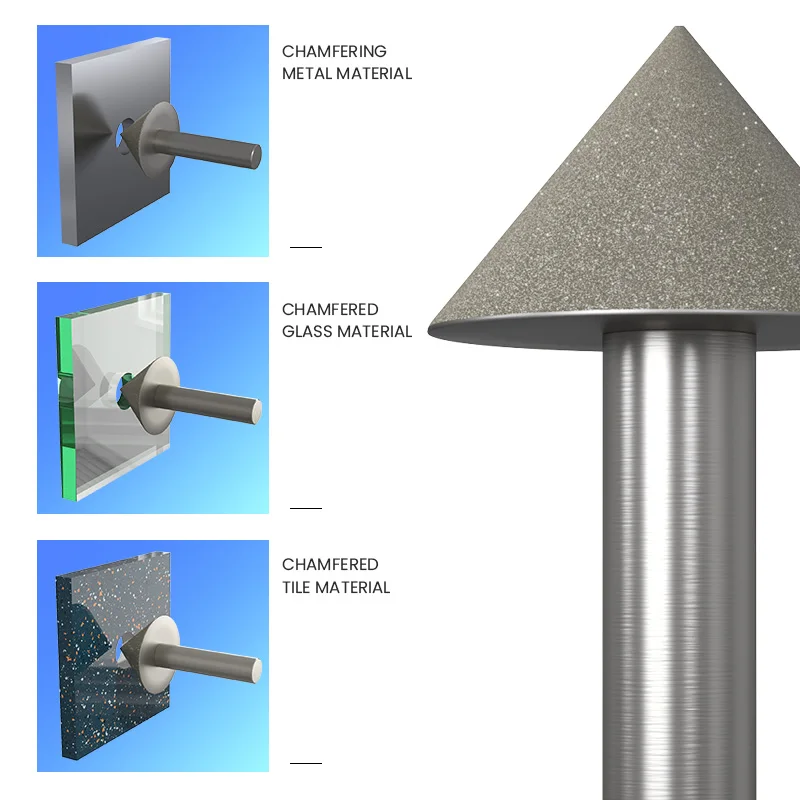 CHAMFERING
METAL MATERIAL

CHAMFERED
GLASS MATERIAL

CHAMFERED
TILE MATERIAL