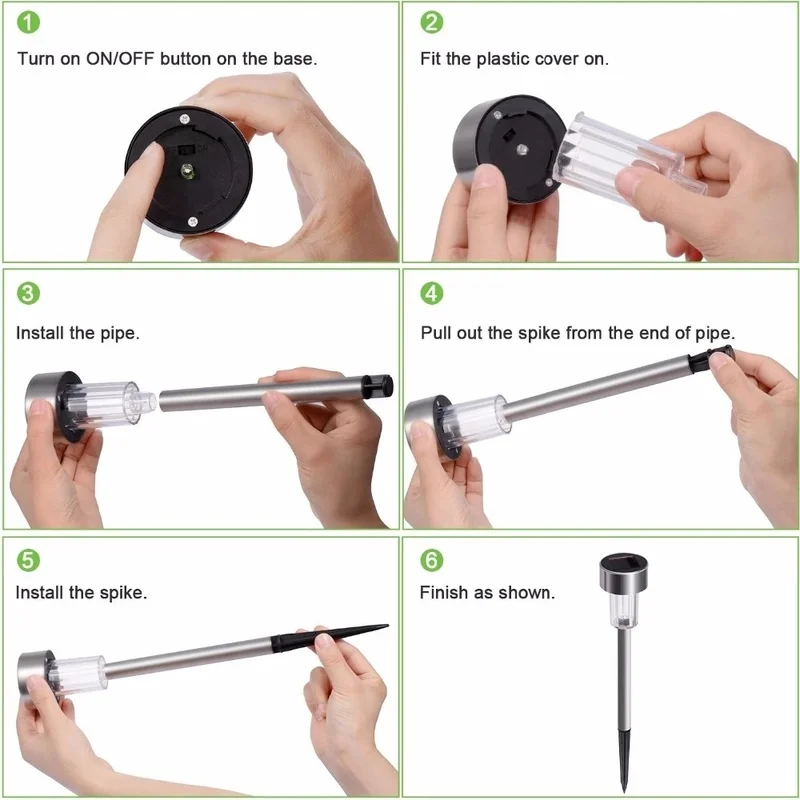 1
Turn on ON/OFF button on the base.

2
Fit the plastic cover on.

3
Install the pipe.

4
Pull out the spike from the end of pipe.

5
Install the spike.

6
Finish as shown.