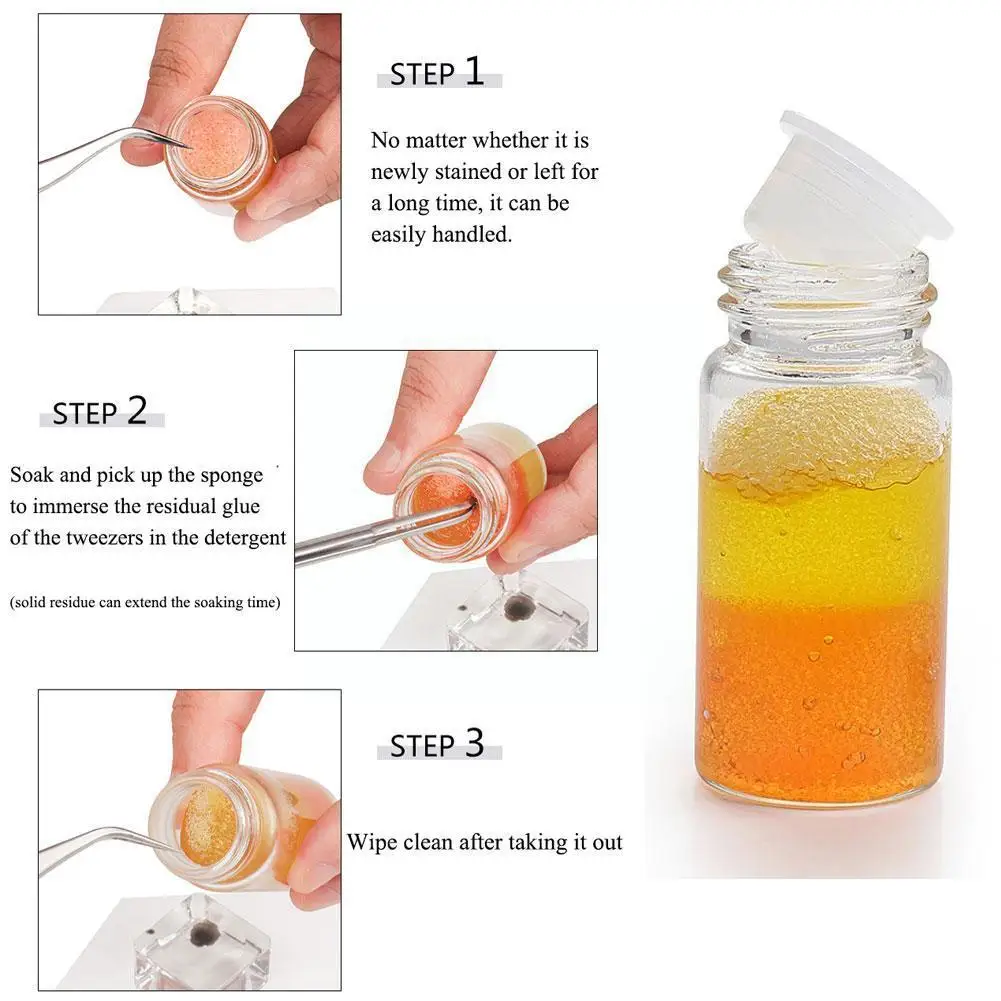 STEP 1

No matter whether it is newly stained or left for a long time, it can be easily handled.

STEP 2

Soak and pick up the sponge to immerse the residual glue of the tweezers in the detergent

(solid residue can extend the soaking time)

STEP 3

Wipe clean after taking it out