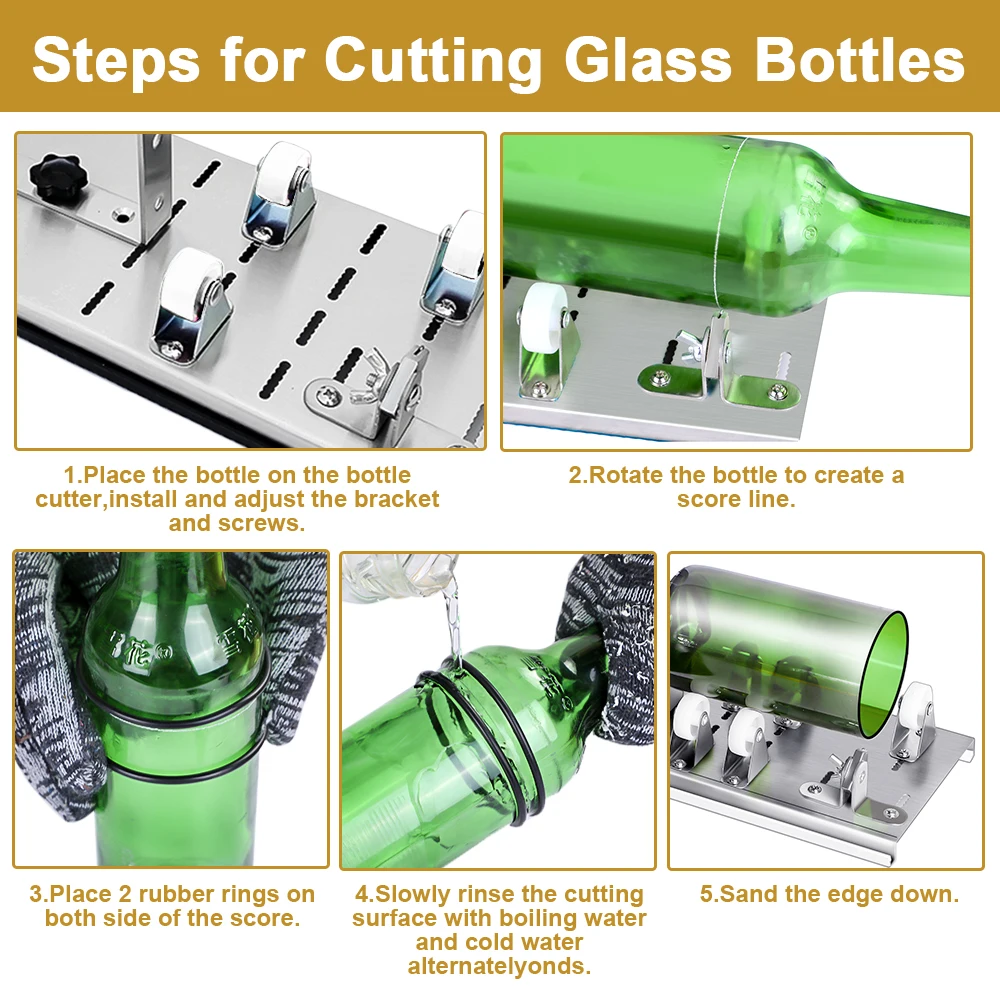 Steps for Cutting Glass Bottles

1.Place the bottle on the bottle cutter,install and adjust the bracket and screws.

2.Rotate the bottle to create a score line.

3.Place 2 rubber rings on both side of the score.

4.Slowly rinse the cutting surface with boiling water and cold water alternatelyonds.

5.Sand the edge down.