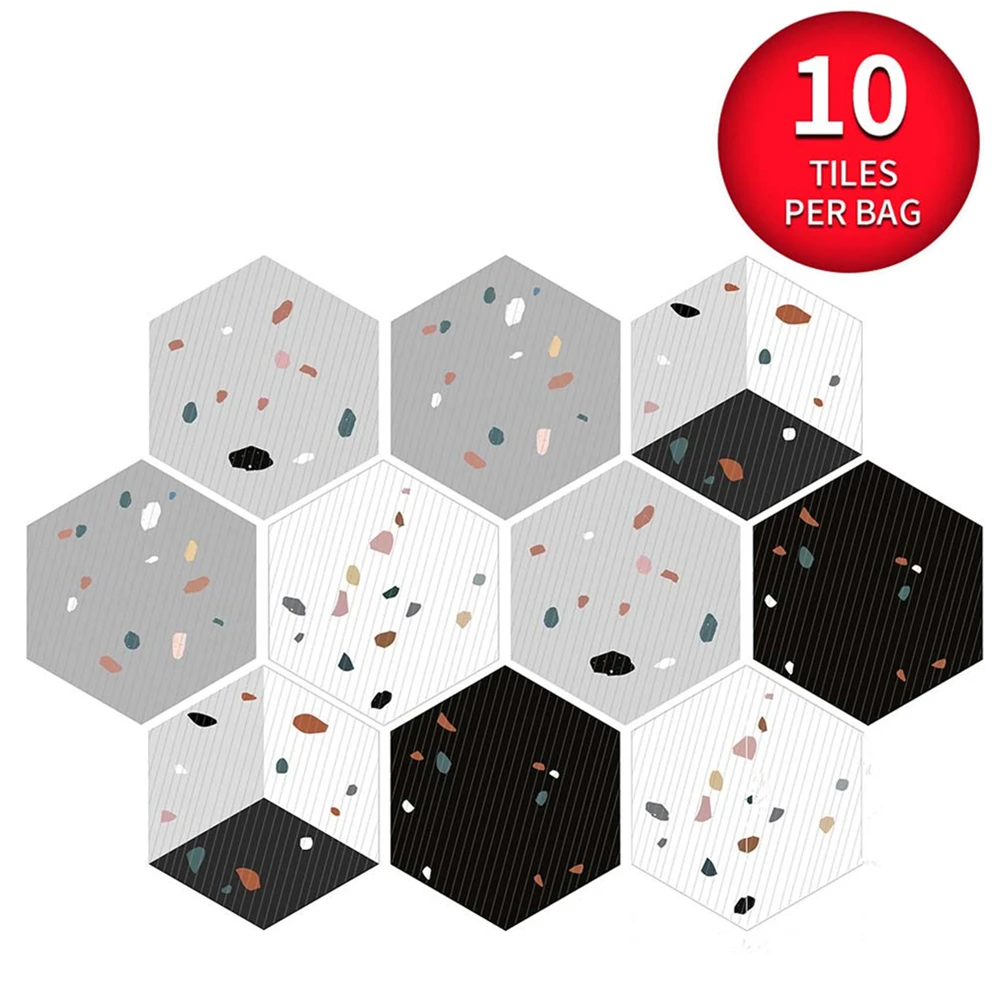 10
TILES
PER BAG