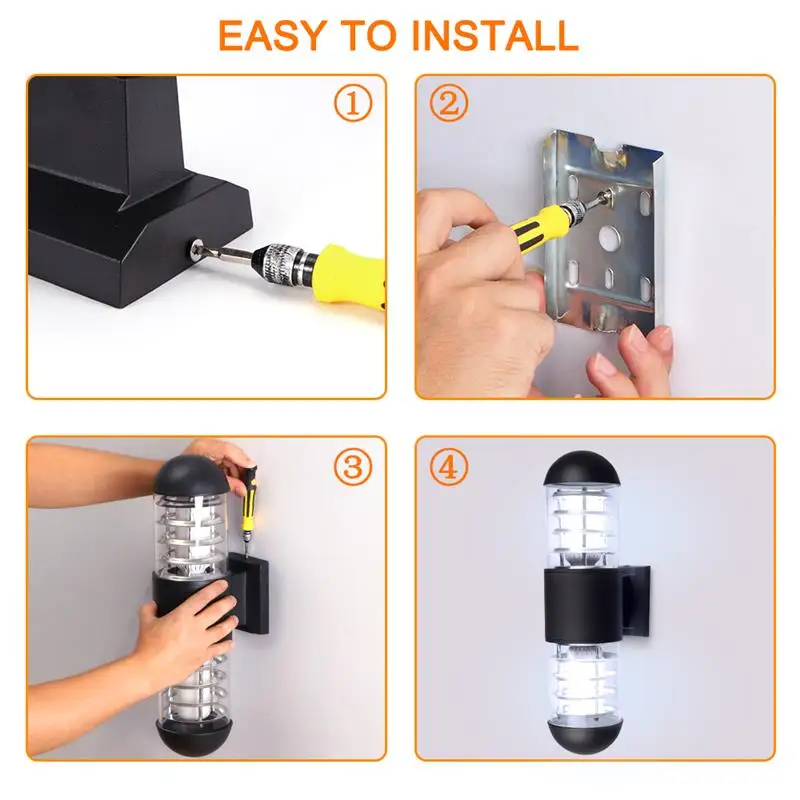 EASY TO INSTALL

①

②

③

④