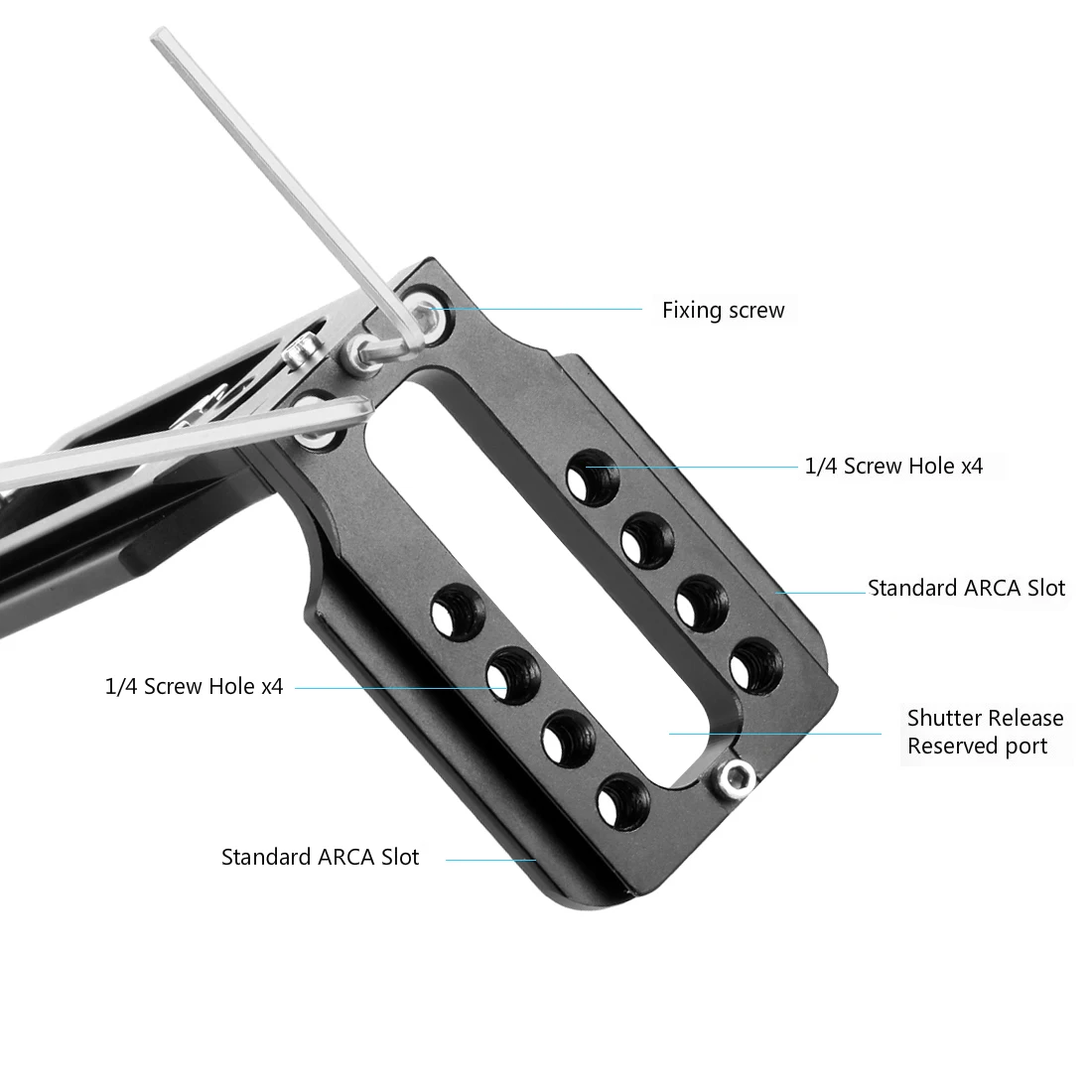 Fixing screw

1/4 Screw Hole x4

Standard ARCA Slot

1/4 Screw Hole x4

Shutter Release
Reserved port

Standard ARCA Slot