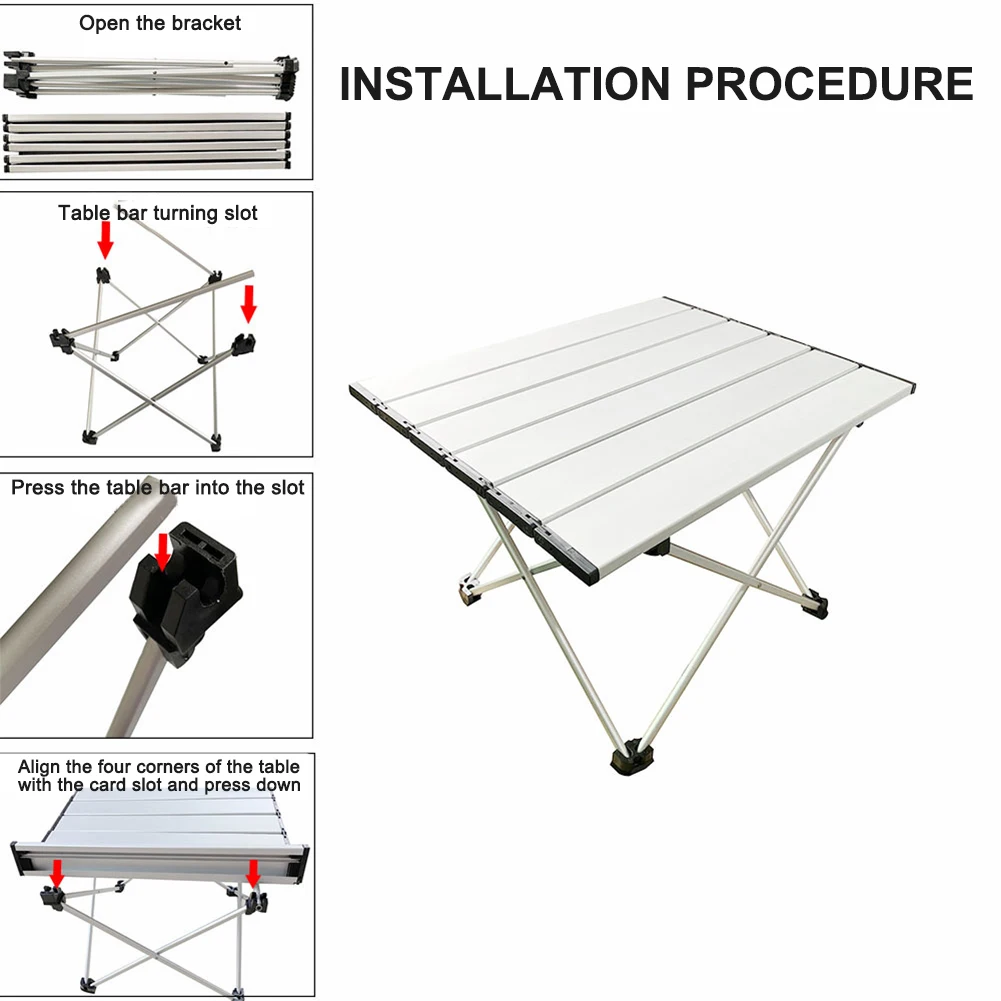 INSTALLATION PROCEDURE

Open the bracket

Table bar turning slot

Press the table bar into the slot

Align the four corners of the table with the card slot and press down