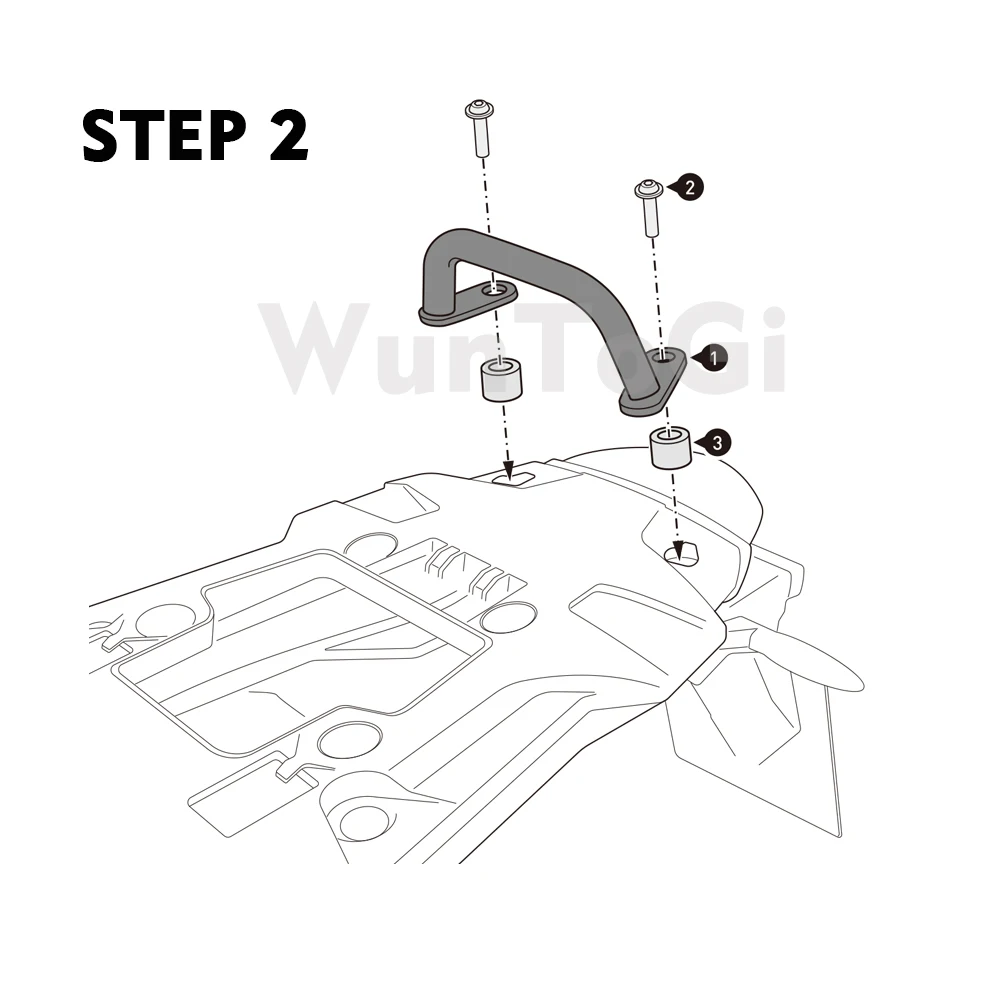 STEP 2

WunToGi

2

1

3