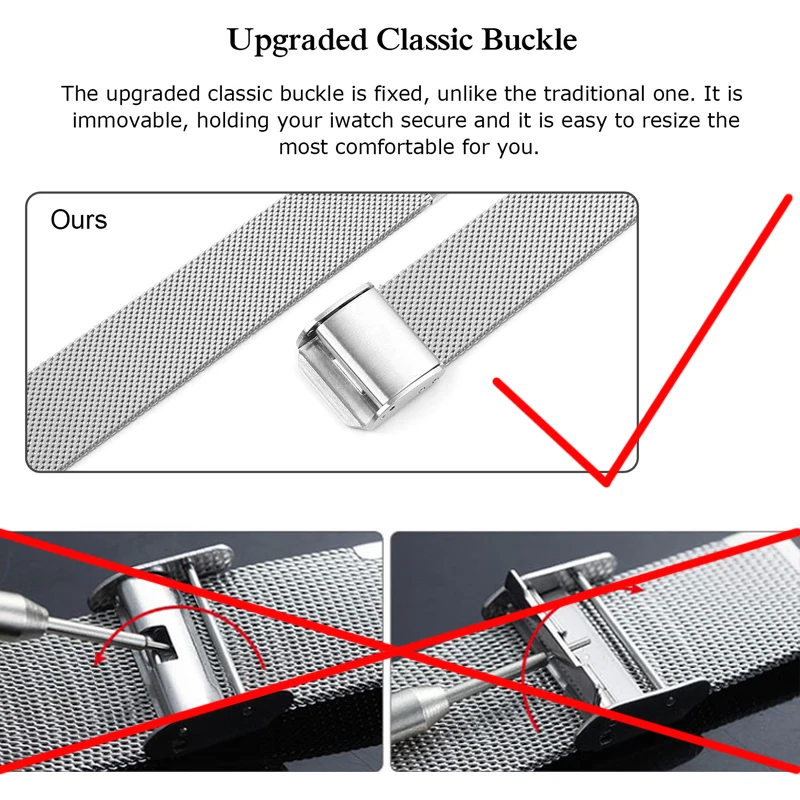 Upgraded Classic Buckle

The upgraded classic buckle is fixed, unlike the traditional one. It is immovable, holding your iwatch secure and it is easy to resize the most comfortable for you.

Ours