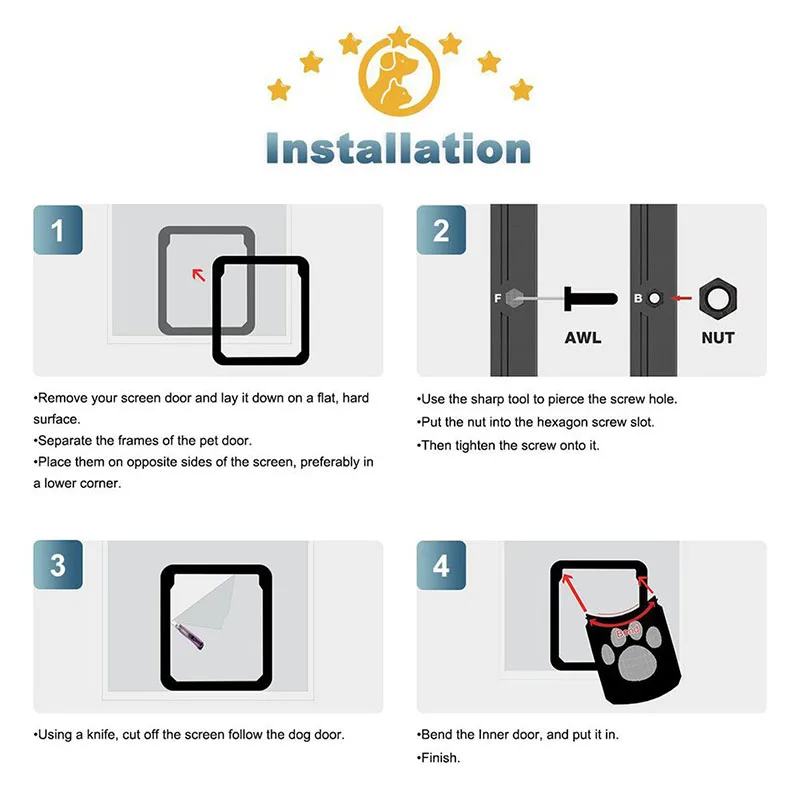 Installation

1

•Remove your screen door and lay it down on a flat, hard surface.
•Separate the frames of the pet door.
•Place them on opposite sides of the screen, preferably in a lower corner.

2

F AWL B NUT

•Use the sharp tool to pierce the screw hole.
•Put the nut into the hexagon screw slot.
•Then tighten the screw onto it.

3

•Using a knife, cut off the screen follow the dog door.

4

Bend

•Bend the Inner door, and put it in.
•Finish.