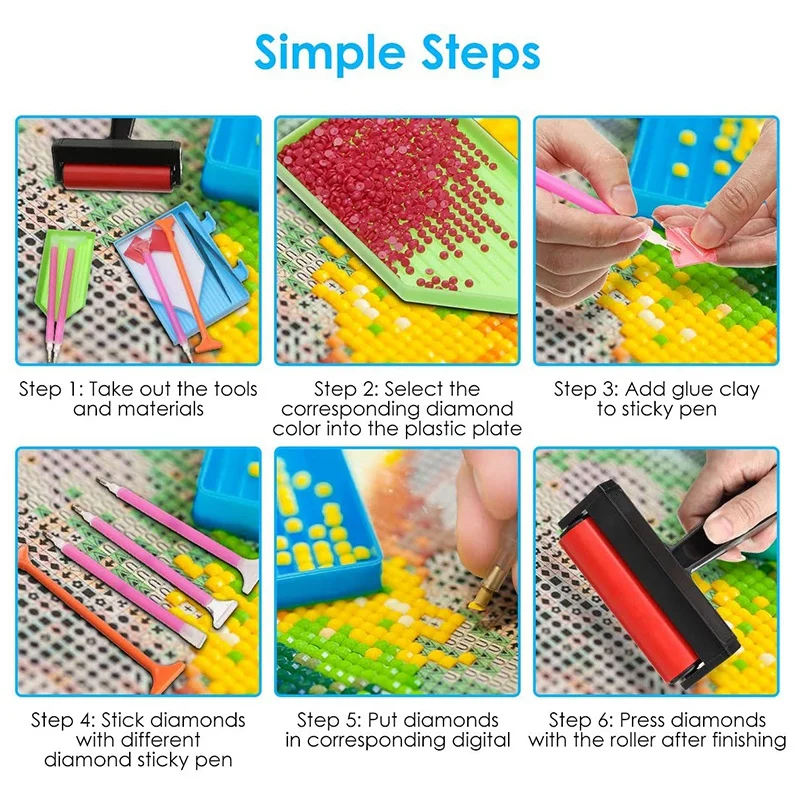 Simple Steps

Step 1: Take out the tools and materials

Step 2: Select the corresponding diamond color into the plastic plate

Step 3: Add glue clay to sticky pen

Step 4: Stick diamonds with different diamond sticky pen

Step 5: Put diamonds in corresponding digital

Step 6: Press diamonds with the roller after finishing