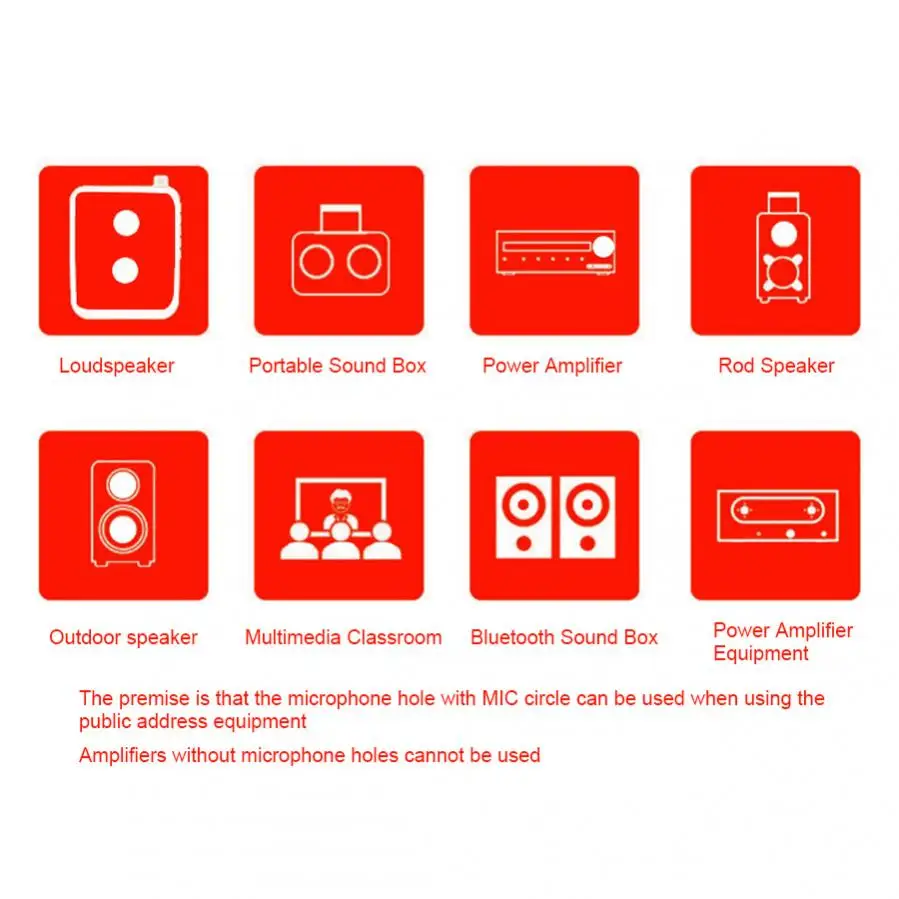 Loudspeaker

Portable Sound Box

Power Amplifier

Rod Speaker

Outdoor speaker

Multimedia Classroom

Bluetooth Sound Box

Power Amplifier Equipment

The premise is that the microphone hole with MIC circle can be used when using the public address equipment

Amplifiers without microphone holes cannot be used