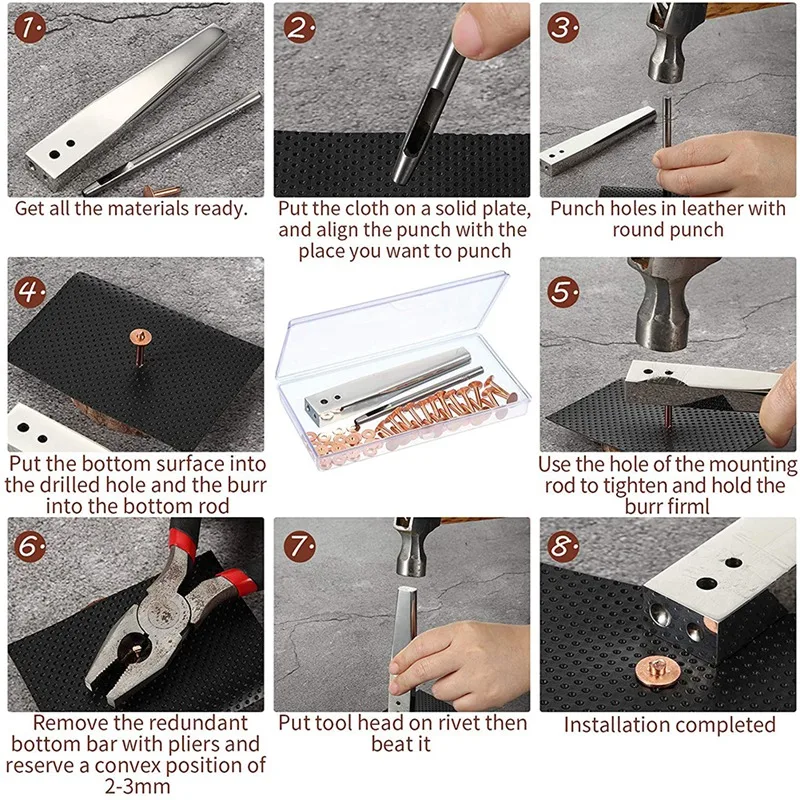 1.
Get all the materials ready.

2.
Put the cloth on a solid plate, and align the punch with the place you want to punch

3.
Punch holes in leather with round punch

4.
Put the bottom surface into the drilled hole and the burr into the bottom rod

5.
Use the hole of the mounting rod to tighten and hold the burr firml

6.
Remove the redundant bottom bar with pliers and reserve a convex position of 2-3mm

7.
Put tool head on rivet then beat it

8.
Installation completed